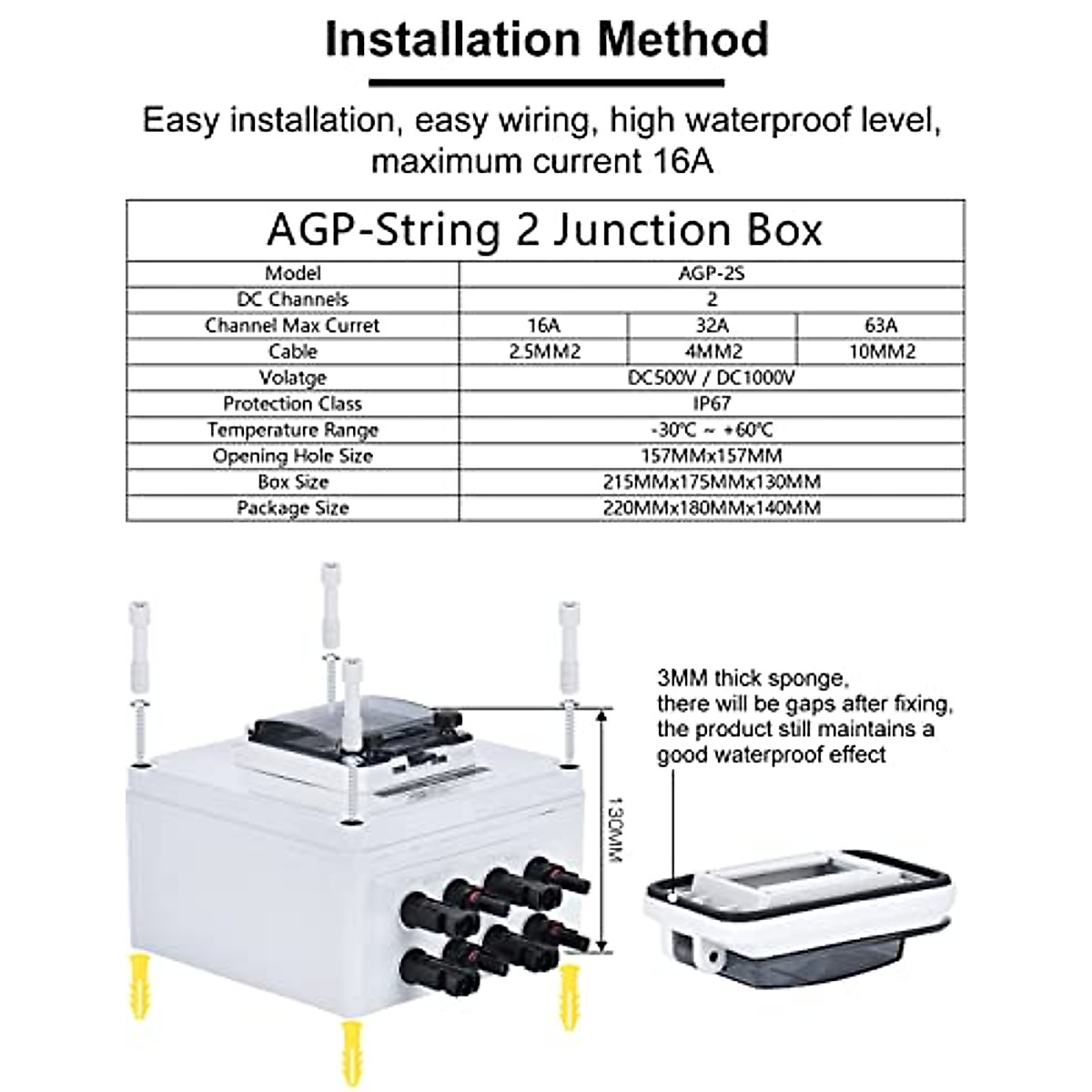 Installation Method

Easy installation, easy wiring, high waterproof level, maximum current 16A

| AGP-String 2 Junction Box | | | |
|---|---|---|---|
| Model | AGP-2S | | |
| DC Channels | 2 | | |
| Channel Max Curret | 16A | 32A | 63A |
| Cable | 2.5MM2 | 4MM2 | 10MM2 |
| Volatge | DC500V / DC1000V | | |
| Protection Class | IP67 | | |
| Temperature Range | -30°C ~ +60°C | | |
| Opening Hole Size | 157MMx157MM | | |
| Box Size | 215MMx175MMx130MM | | |
| Package Size | 220MMx180MMx140MM | | |

130MM

3MM thick sponge, there will be gaps after fixing, the product still maintains a good waterproof effect