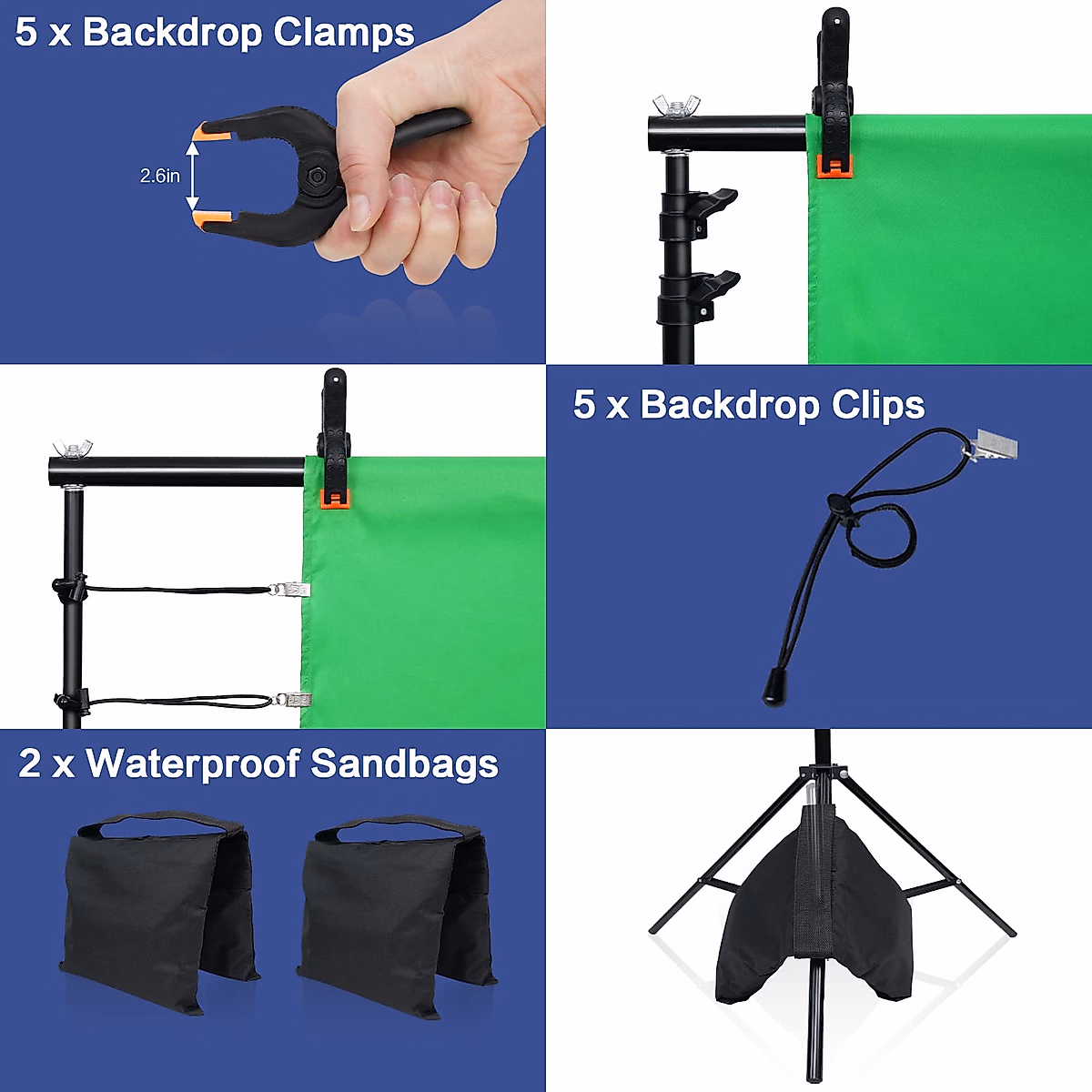 5 x Backdrop Clamps

2.6in

5 x Backdrop Clips

2 x Waterproof Sandbags