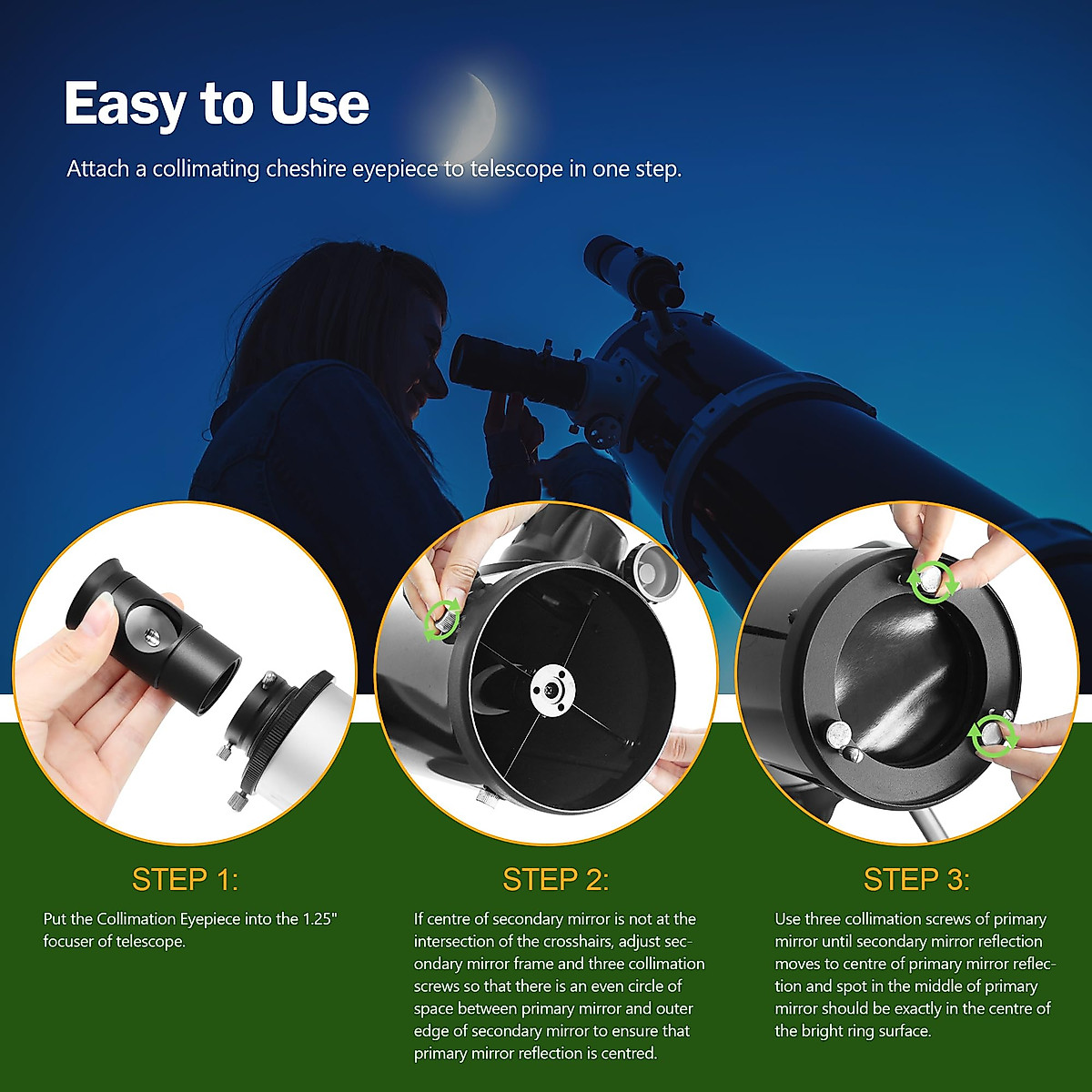 Easy to Use

Attach a collimating cheshire eyepiece to telescope in one step.

STEP 1:

Put the Collimation Eyepiece into the 1.25" focuser of telescope.

STEP 2:

If centre of secondary mirror is not at the intersection of the crosshairs, adjust secondary mirror frame and three collimation screws so that there is an even circle of space between primary mirror and outer edge of secondary mirror to ensure that primary mirror reflection is centred.

STEP 3:

Use three collimation screws of primary mirror until secondary mirror reflection moves to centre of primary mirror reflection and spot in the middle of primary mirror should be exactly in the centre of the bright ring surface.