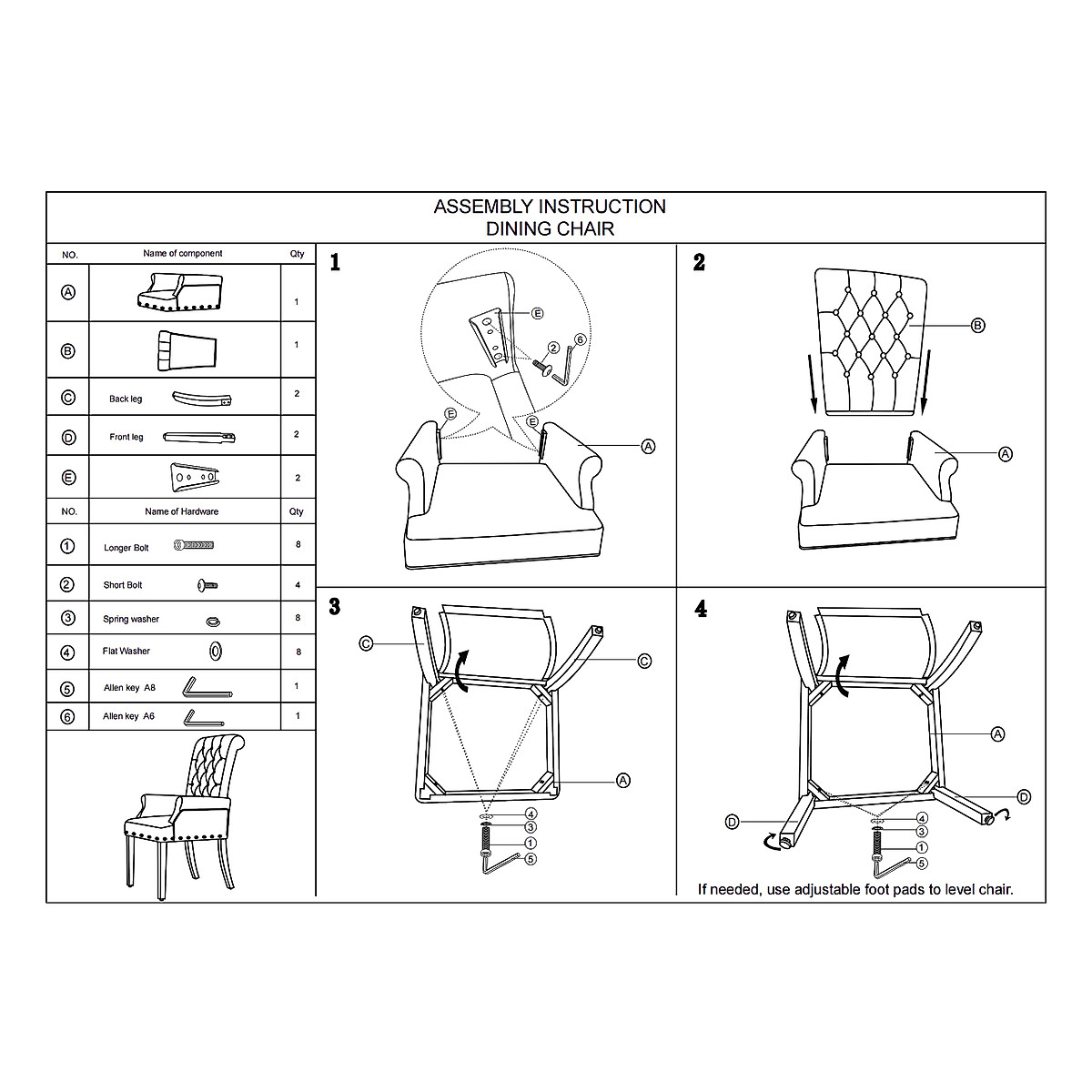 ASSEMBLY INSTRUCTION
DINING CHAIR

| NO. | Name of component | Qty |
|---|---|---|
| A | | 1 |
| B | | 1 |
| C | Back leg | 2 |
| D | Front leg | 2 |
| E | | 2 |
| NO. | Name of Hardware | Qty |
| 1 | Longer Bolt | 8 |
| 2 | Short Bolt | 4 |
| 3 | Spring washer | 8 |
| 4 | Flat Washer | 8 |
| 5 | Allen key A8 | 1 |
| 6 | Allen key A6 | 1 |

1
E
2
6
E
E
A

2
B
A

3
C
C
A
4
3
1
5

4
A
D
D
4
3
1
5

If needed, use adjustable foot pads to level chair.