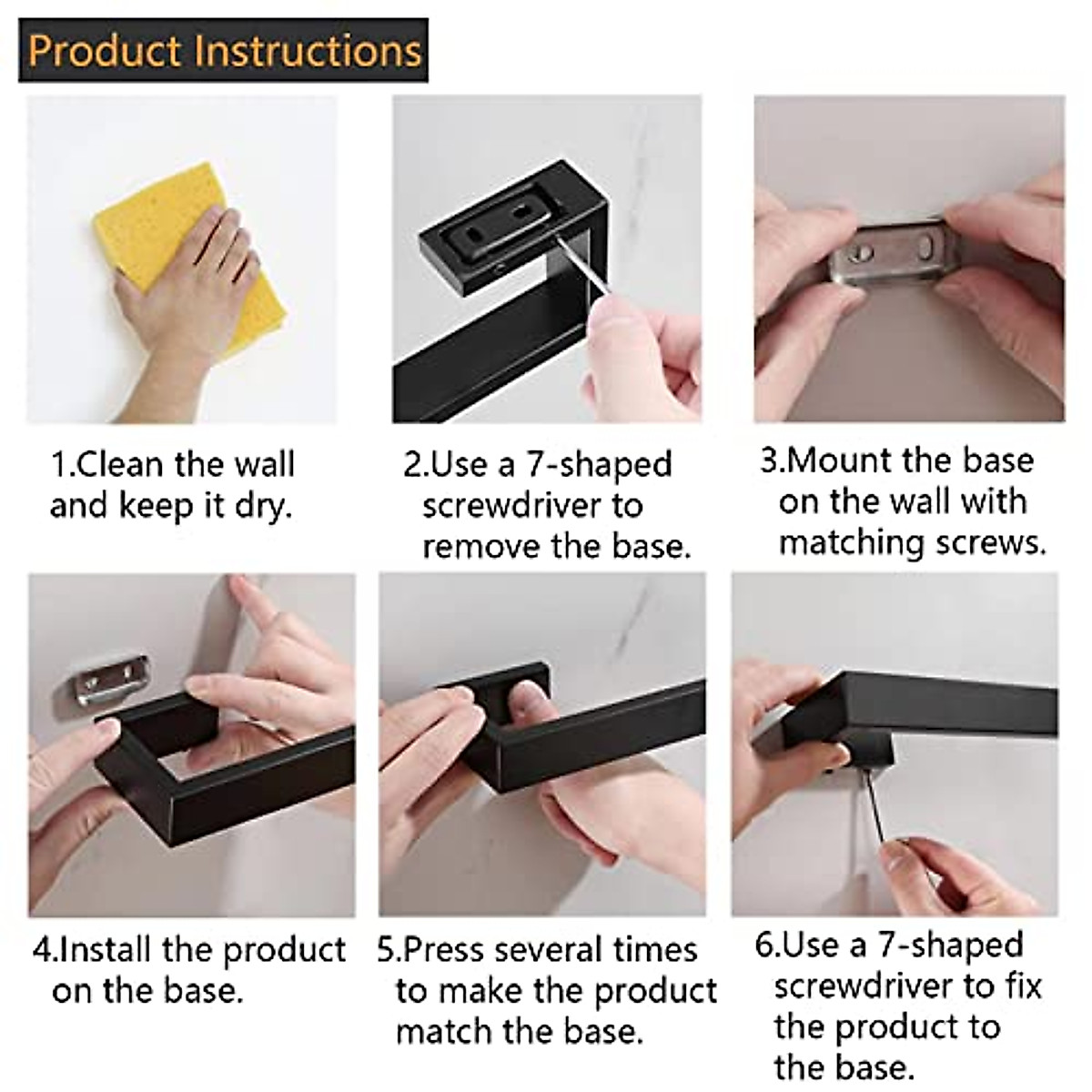 Product Instructions

1.Clean the wall and keep it dry.

2.Use a 7-shaped screwdriver to remove the base.

3.Mount the base on the wall with matching screws.

4.Install the product on the base.

5.Press several times to make the product match the base.

6.Use a 7-shaped screwdriver to fix the product to the base.