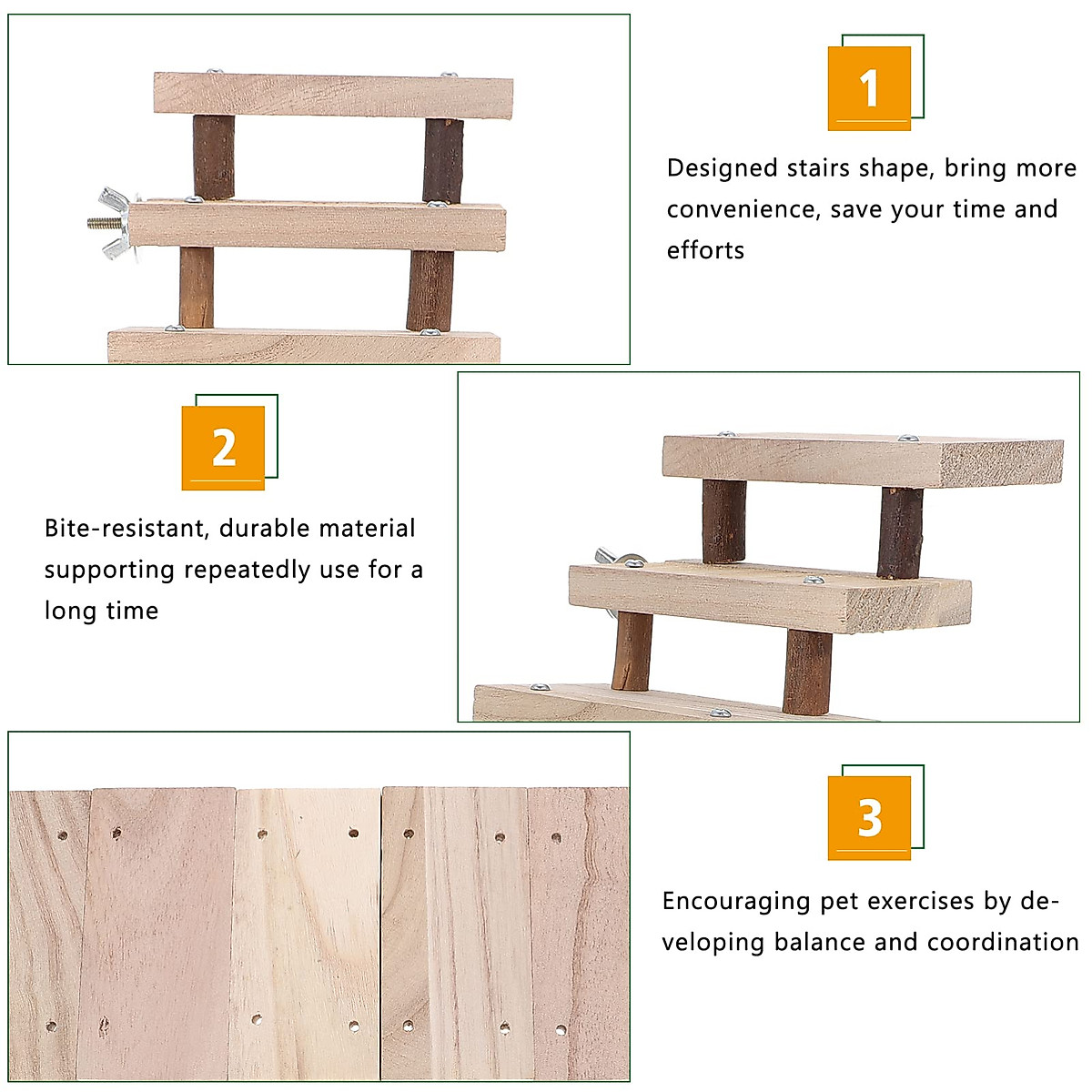 1

Designed stairs shape, bring more convenience, save your time and efforts

2

Bite-resistant, durable material supporting repeatedly use for a long time

3

Encouraging pet exercises by developing balance and coordination