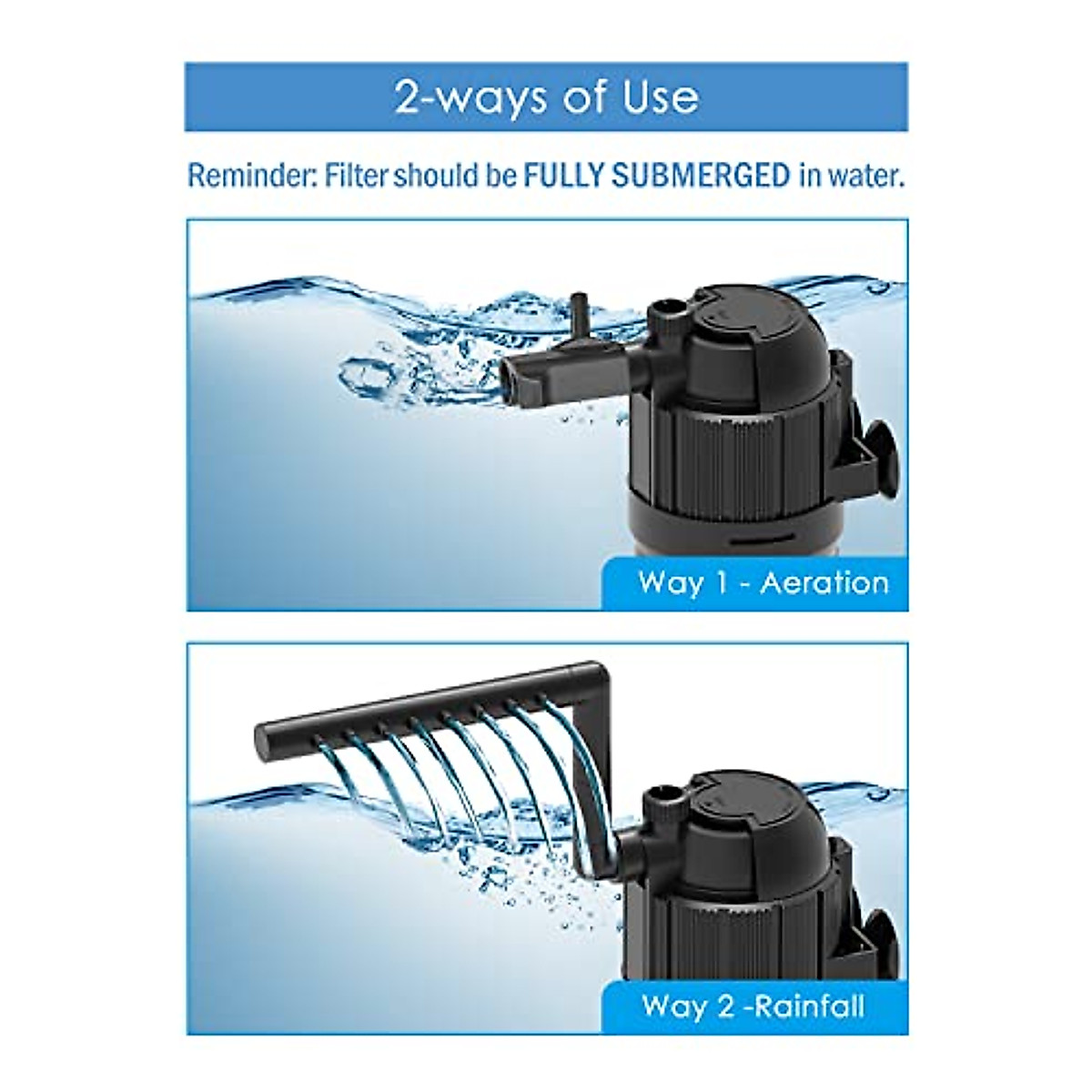 2-ways of Use

Reminder: Filter should be FULLY SUBMERGED in water.

Way 1 - Aeration

Way 2 -Rainfall