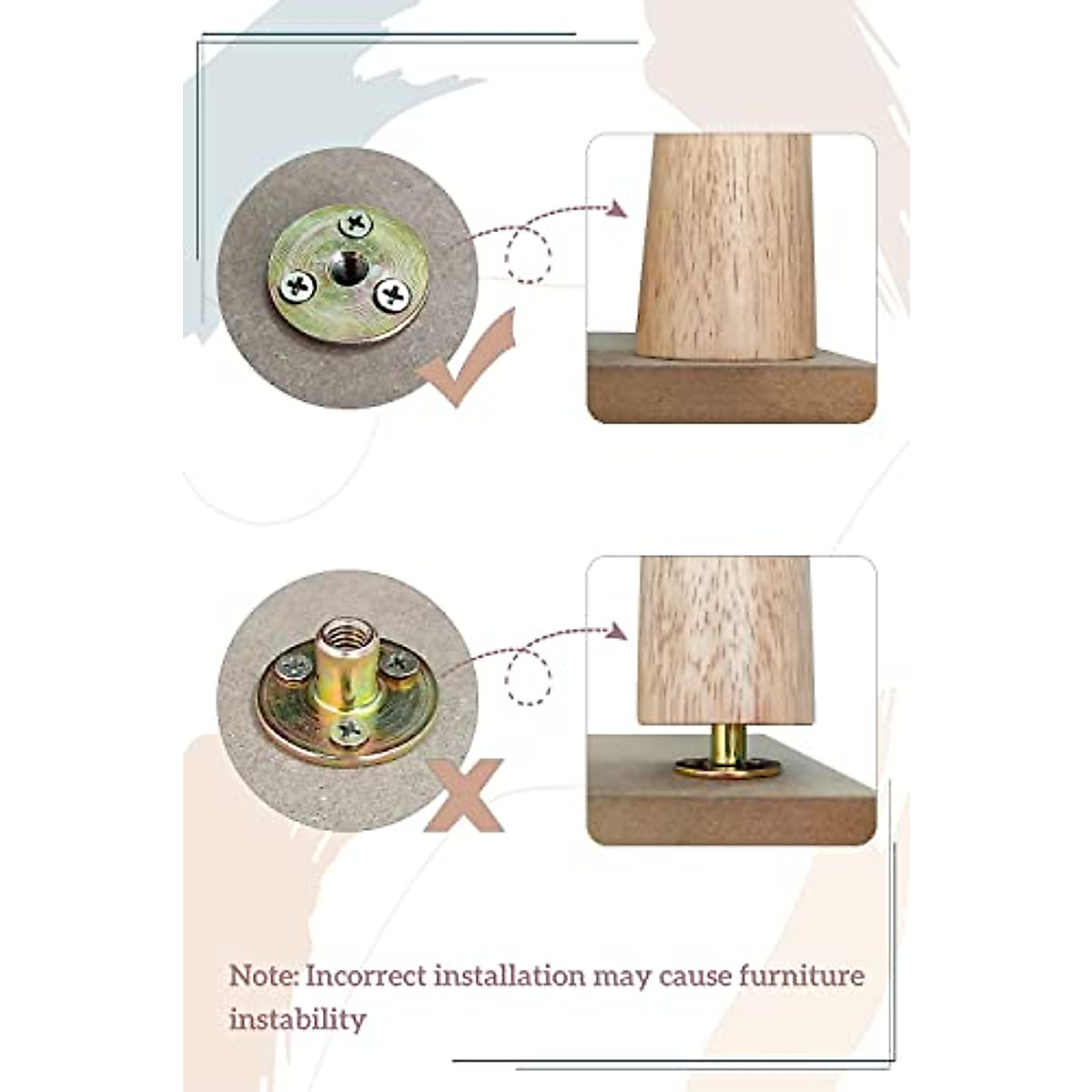 Note: Incorrect installation may cause furniture instability