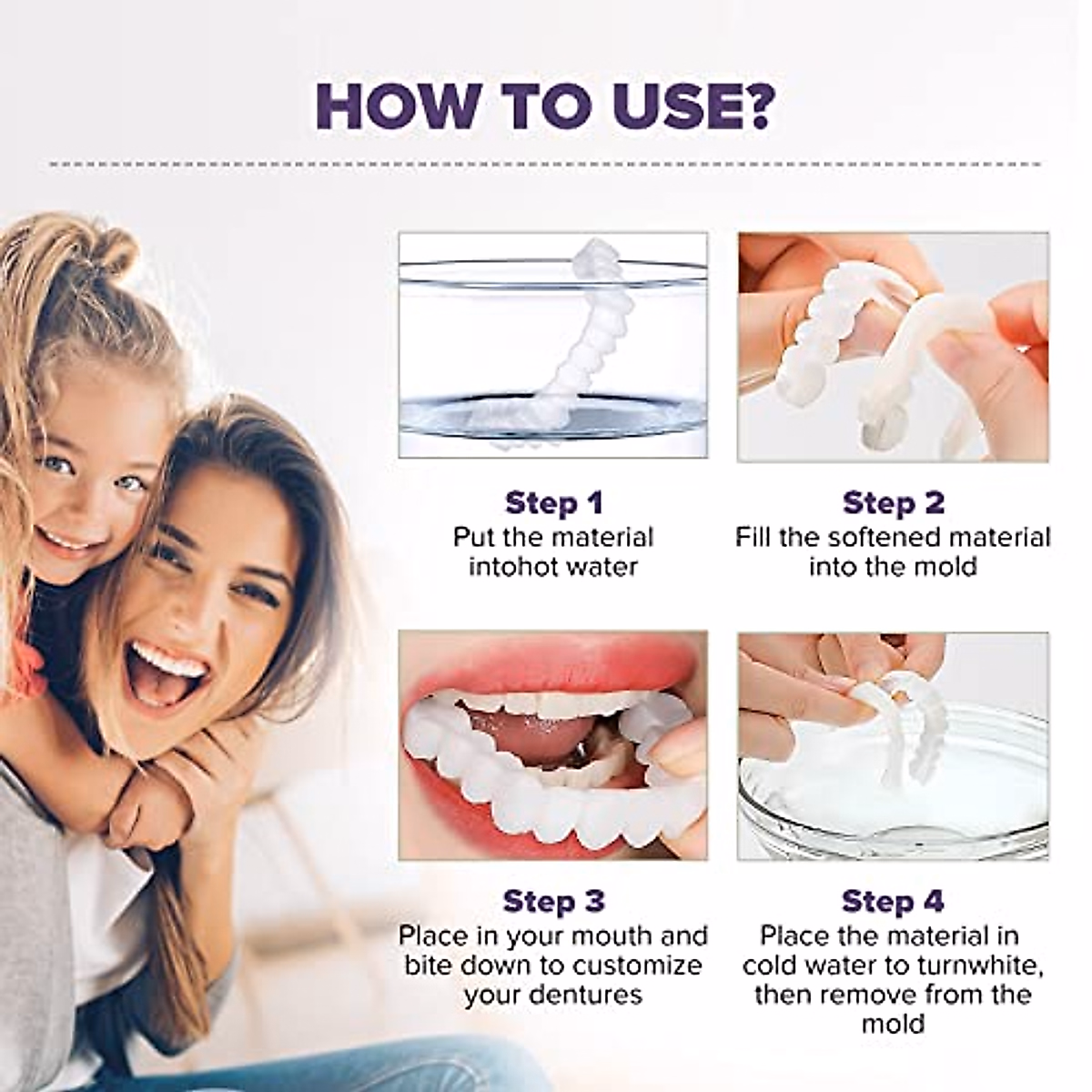 HOW TO USE?

Step 1
Put the material intohot water

Step 2
Fill the softened material into the mold

Step 3
Place in your mouth and bite down to customize your dentures

Step 4
Place the material in cold water to turnwhite, then remove from the mold