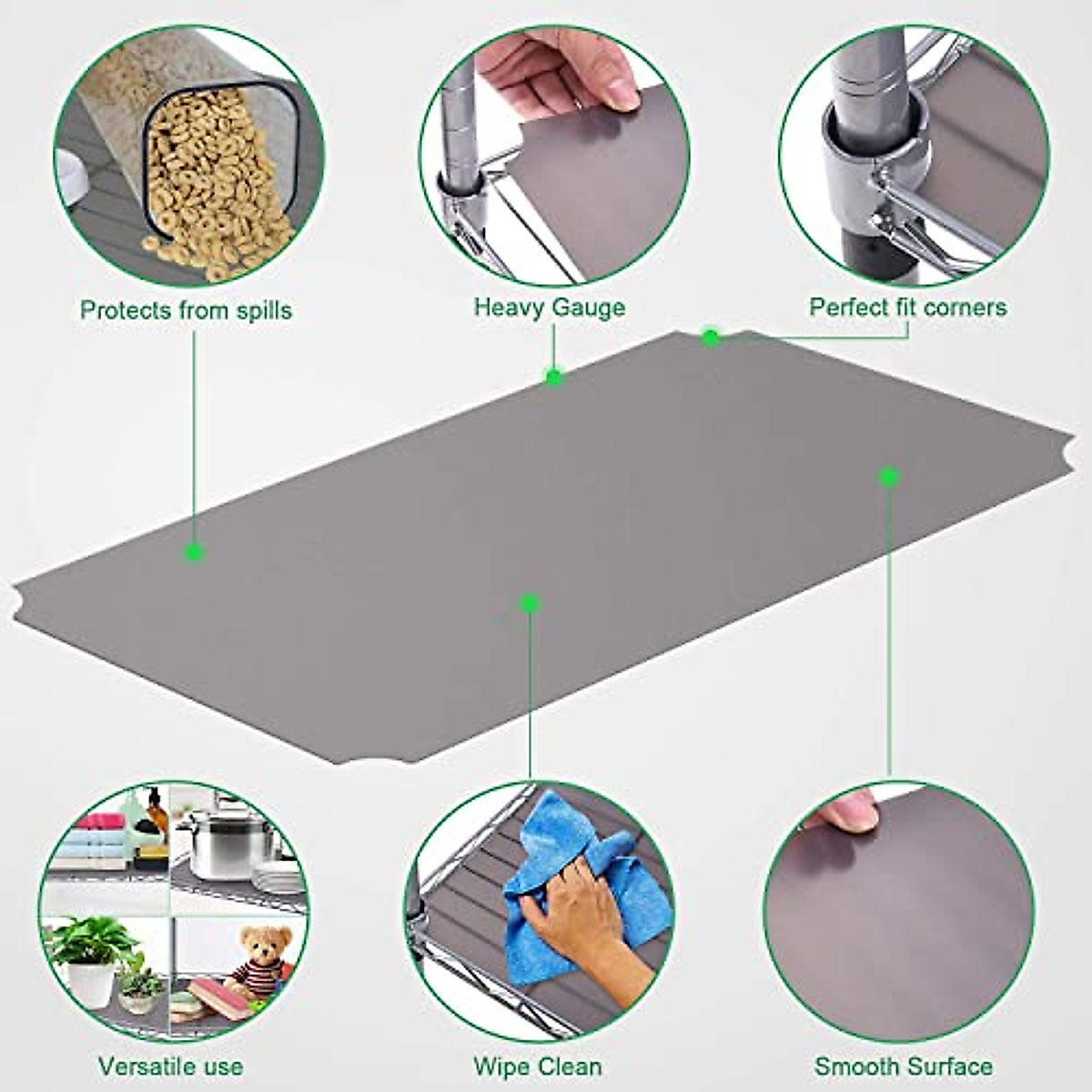 Protects from spills

Heavy Gauge

Perfect fit corners

Versatile use

Wipe Clean

Smooth Surface