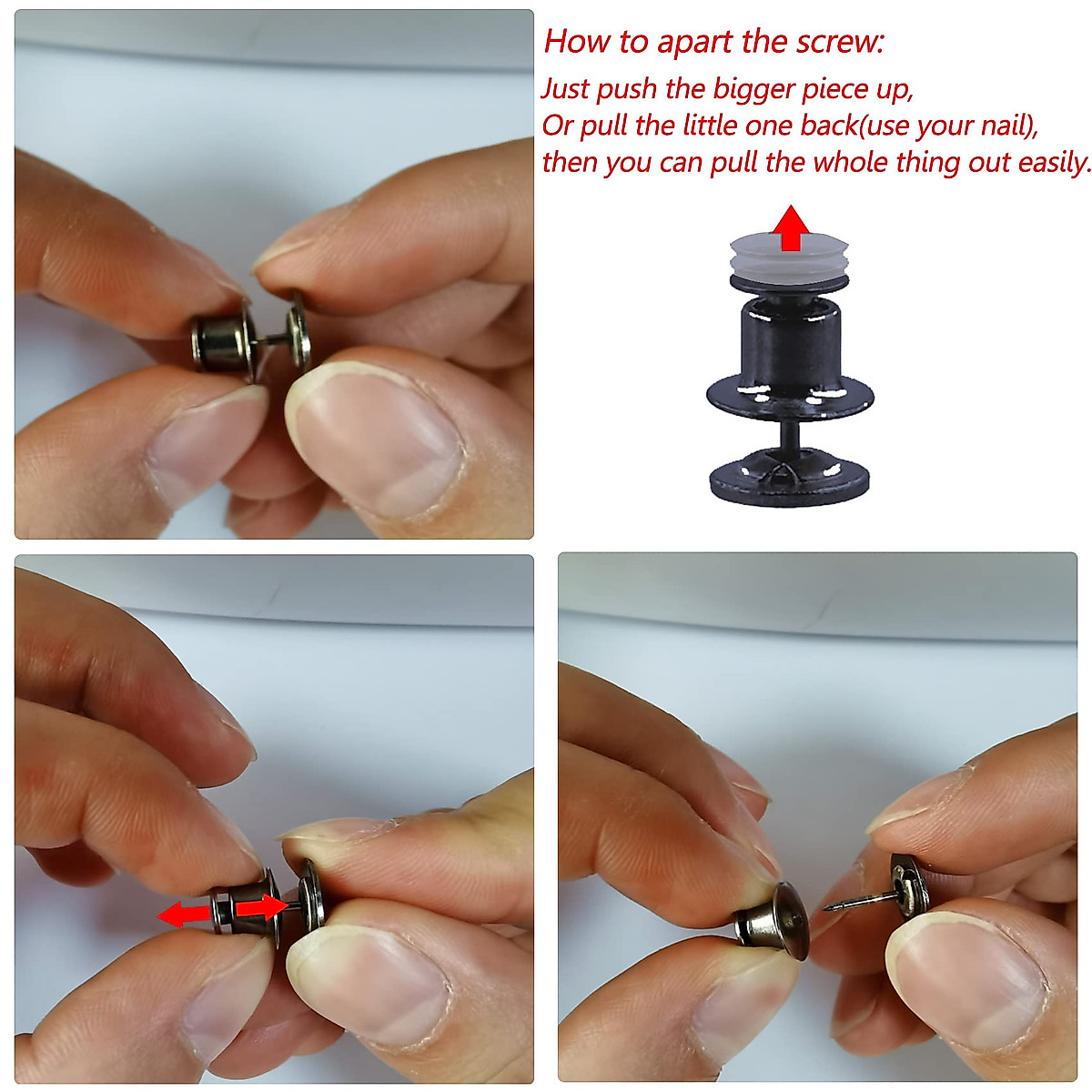 How to apart the screw:

Just push the bigger piece up,
Or pull the little one back(use your nail),
then you can pull the whole thing out easily.