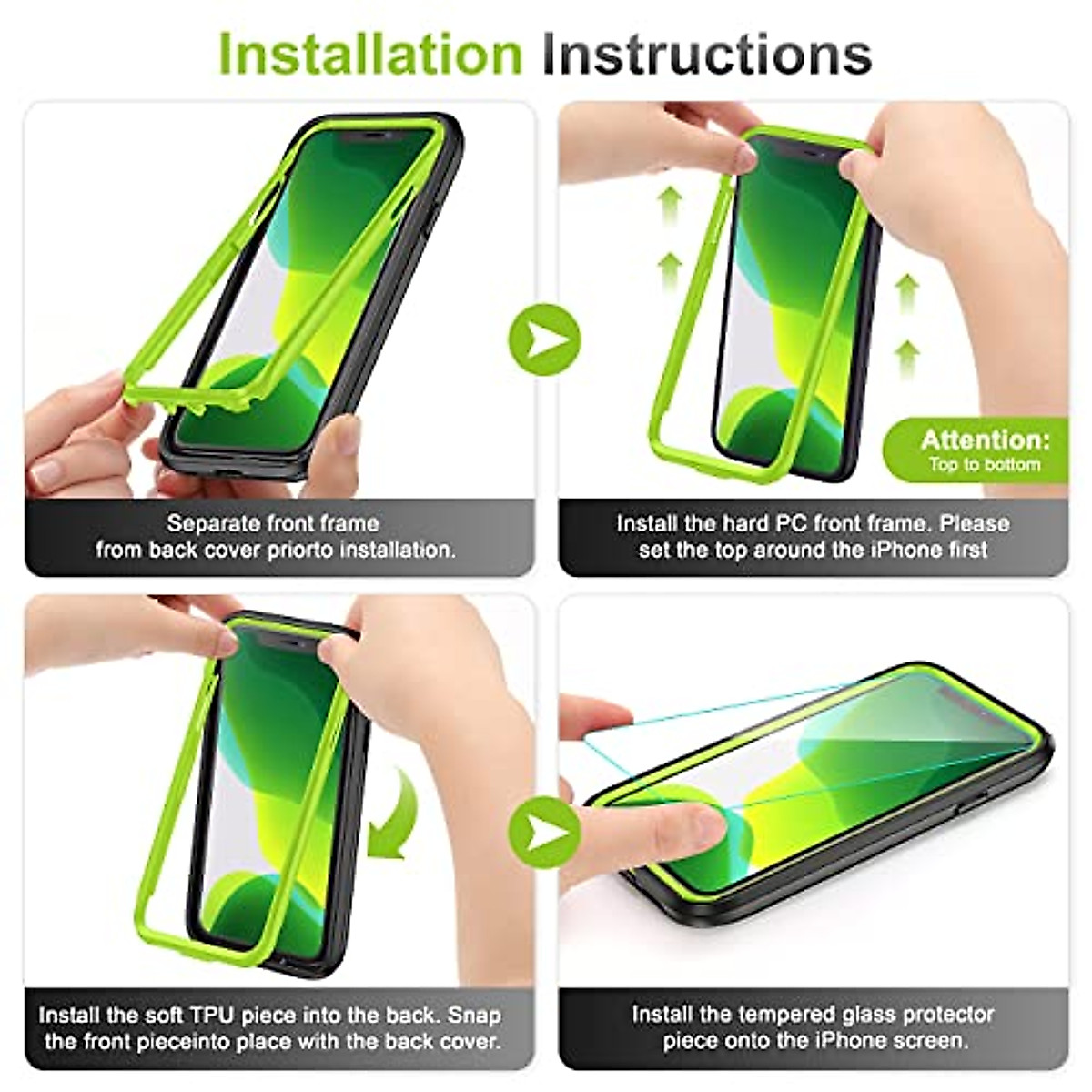 Installation Instructions

Separate front frame from back cover priorto installation.

Attention: Top to bottom

Install the hard PC front frame. Please set the top around the iPhone first

Install the soft TPU piece into the back. Snap the front pieceinto place with the back cover.

Install the tempered glass protector piece onto the iPhone screen.