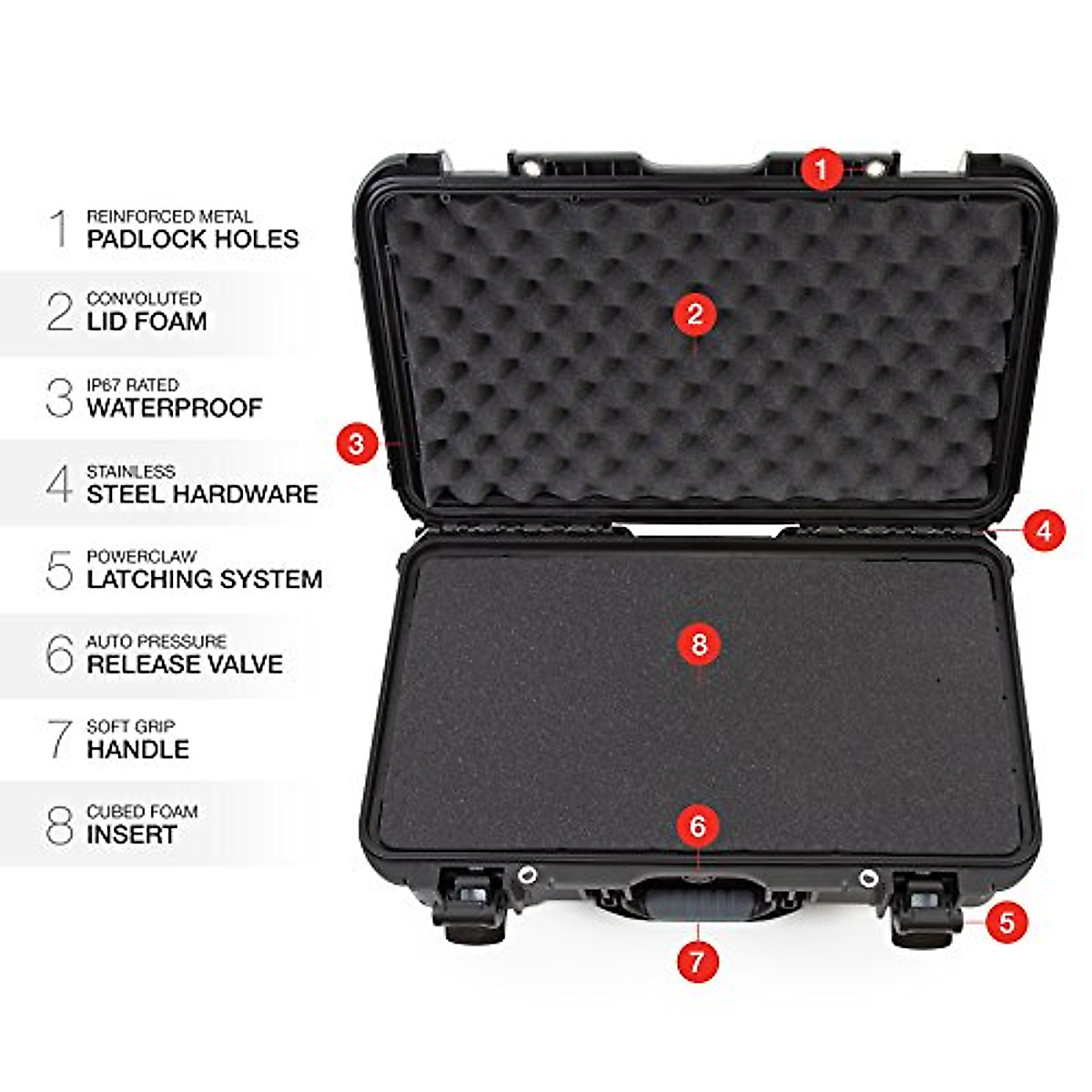 1 REINFORCED METAL
PADLOCK HOLES

2 CONVOLUTED
LID FOAM

3 IP67 RATED
WATERPROOF

4 STAINLESS
STEEL HARDWARE

5 POWERCLAW
LATCHING SYSTEM

6 AUTO PRESSURE
RELEASE VALVE

7 SOFT GRIP
HANDLE

8 CUBED FOAM
INSERT

1

2

3

4

8

6

5

7