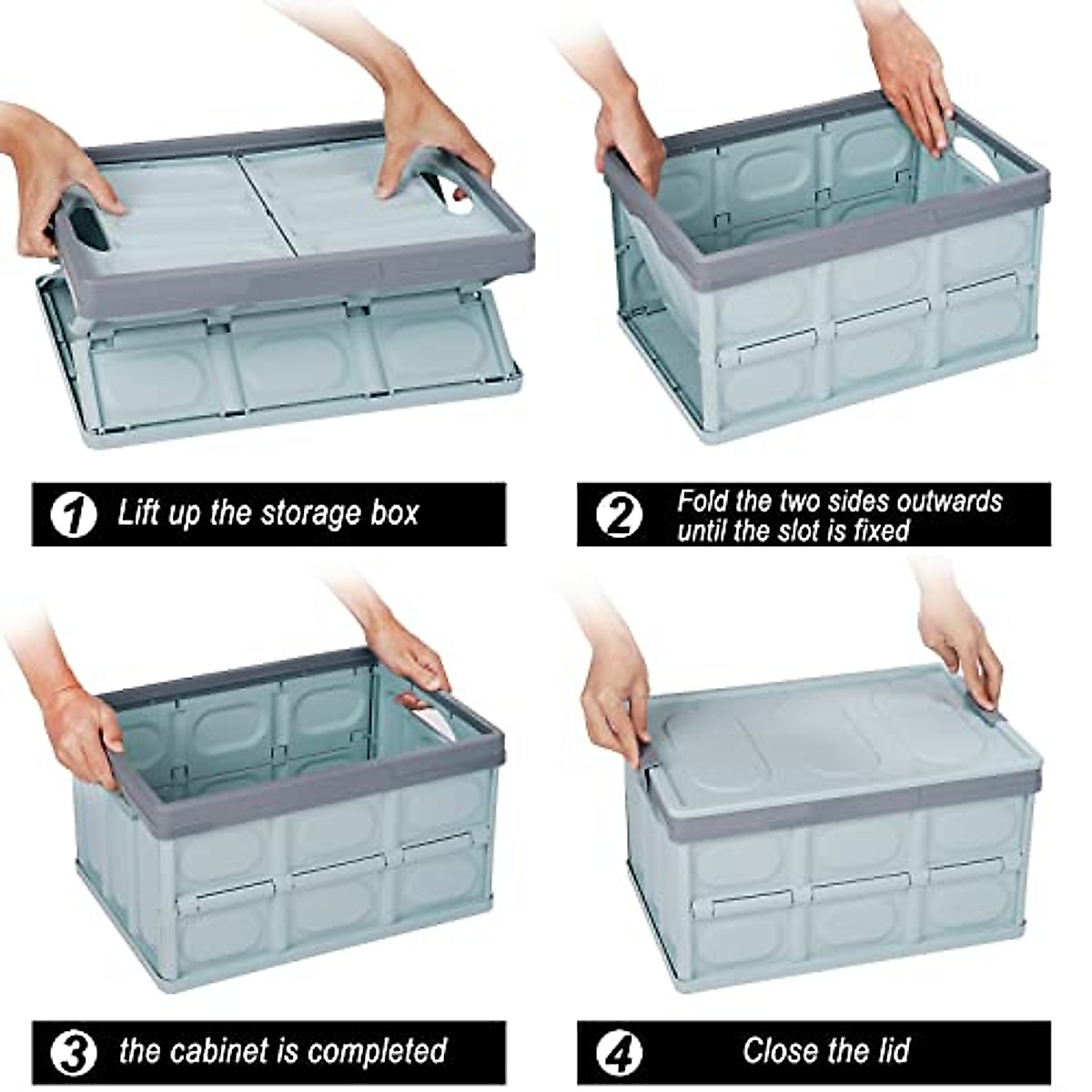 1 Lift up the storage box

2 Fold the two sides outwards until the slot is fixed

3 the cabinet is completed

4 Close the lid