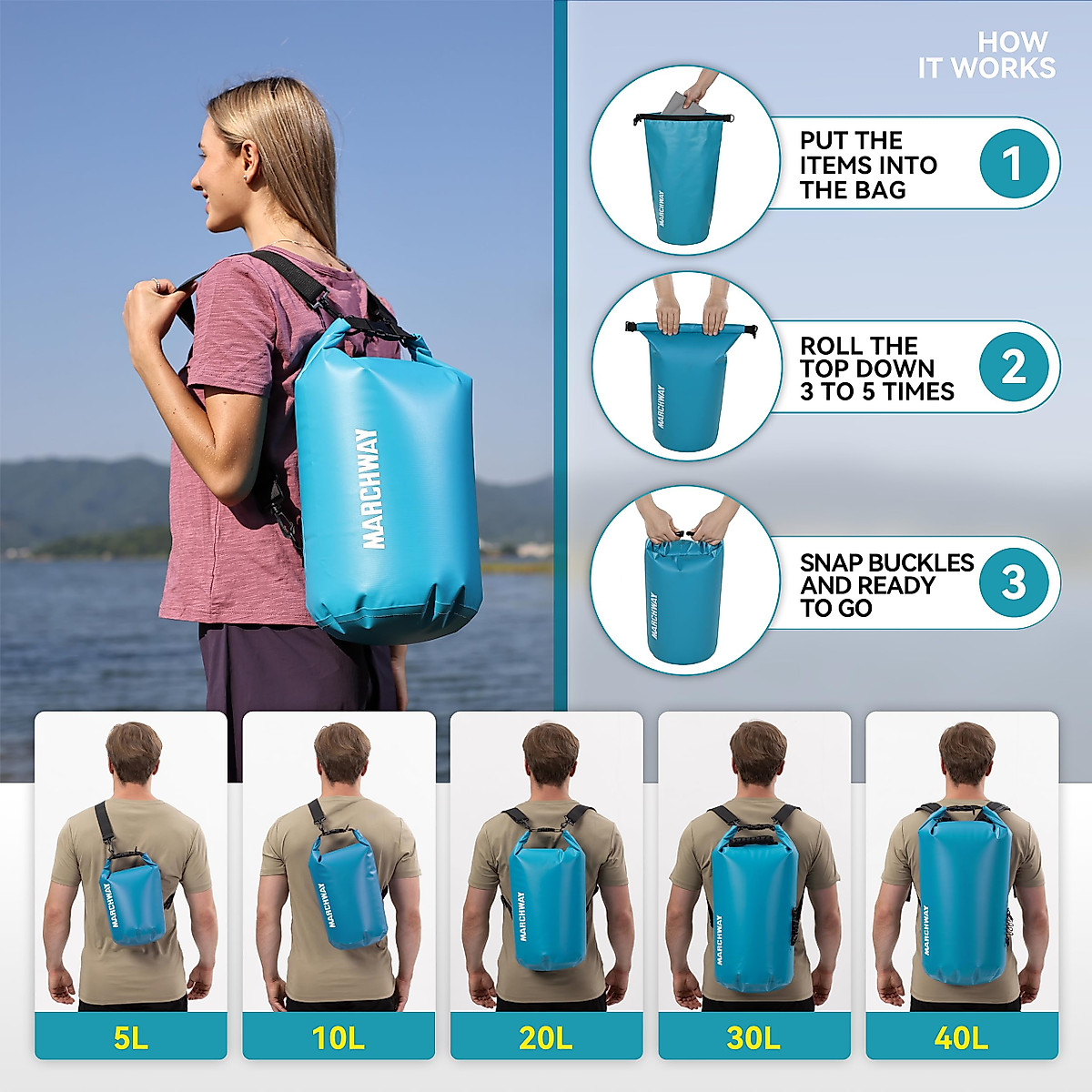 MARCHWAY

HOW IT WORKS

MARCHWAY

PUT THE ITEMS INTO THE BAG

1

MARCHWAY

ROLL THE TOP DOWN 3 TO 5 TIMES

2

MARCHWAY

SNAP BUCKLES AND READY TO GO

3

MARCHWAY

5L

MARCHWAY

10L

MARCHWAY

20L

MARCHWAY

30L

MARCHWAY

40L