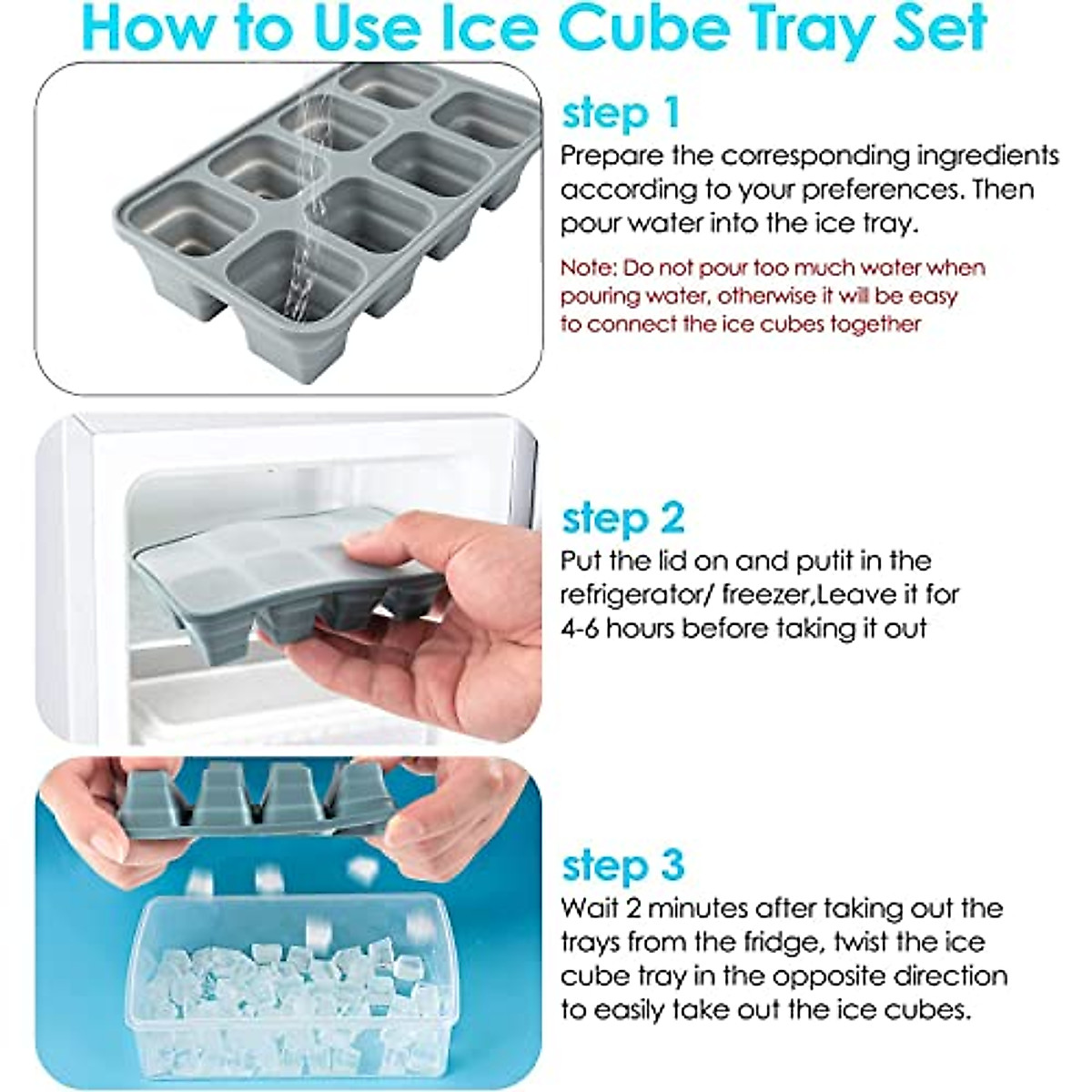 How to Use Ice Cube Tray Set

step 1
Prepare the corresponding ingredients according to your preferences. Then pour water into the ice tray.

Note: Do not pour too much water when pouring water, otherwise it will be easy to connect the ice cubes together

step 2
Put the lid on and putit in the refrigerator/ freezer,Leave it for 4-6 hours before taking it out

step 3
Wait 2 minutes after taking out the trays from the fridge, twist the ice cube tray in the opposite direction to easily take out the ice cubes.