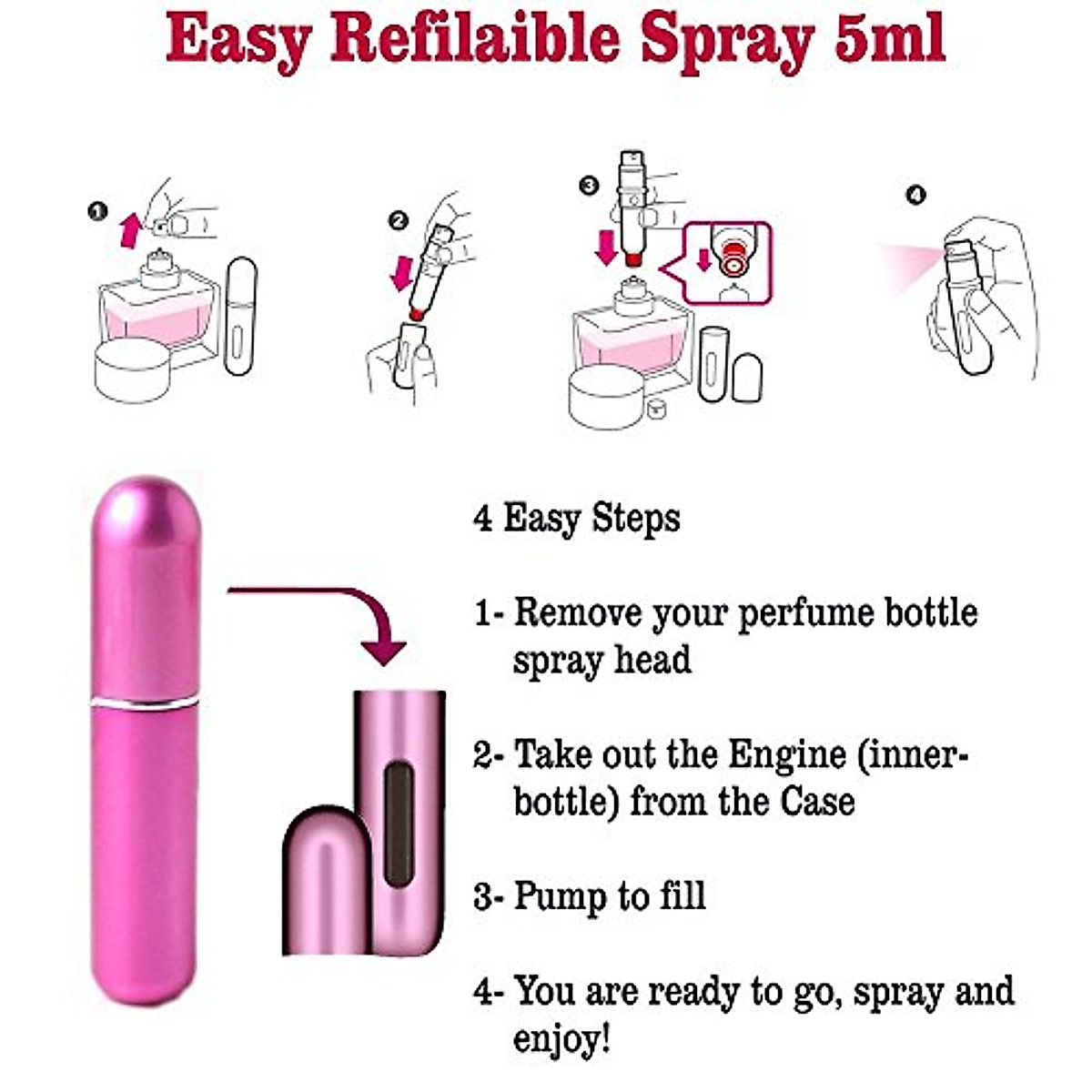 Easy Refilaible Spray 5ml

1

2

3

4

4 Easy Steps

1- Remove your perfume bottle spray head

2- Take out the Engine (inner-bottle) from the Case

3- Pump to fill

4- You are ready to go, spray and enjoy!