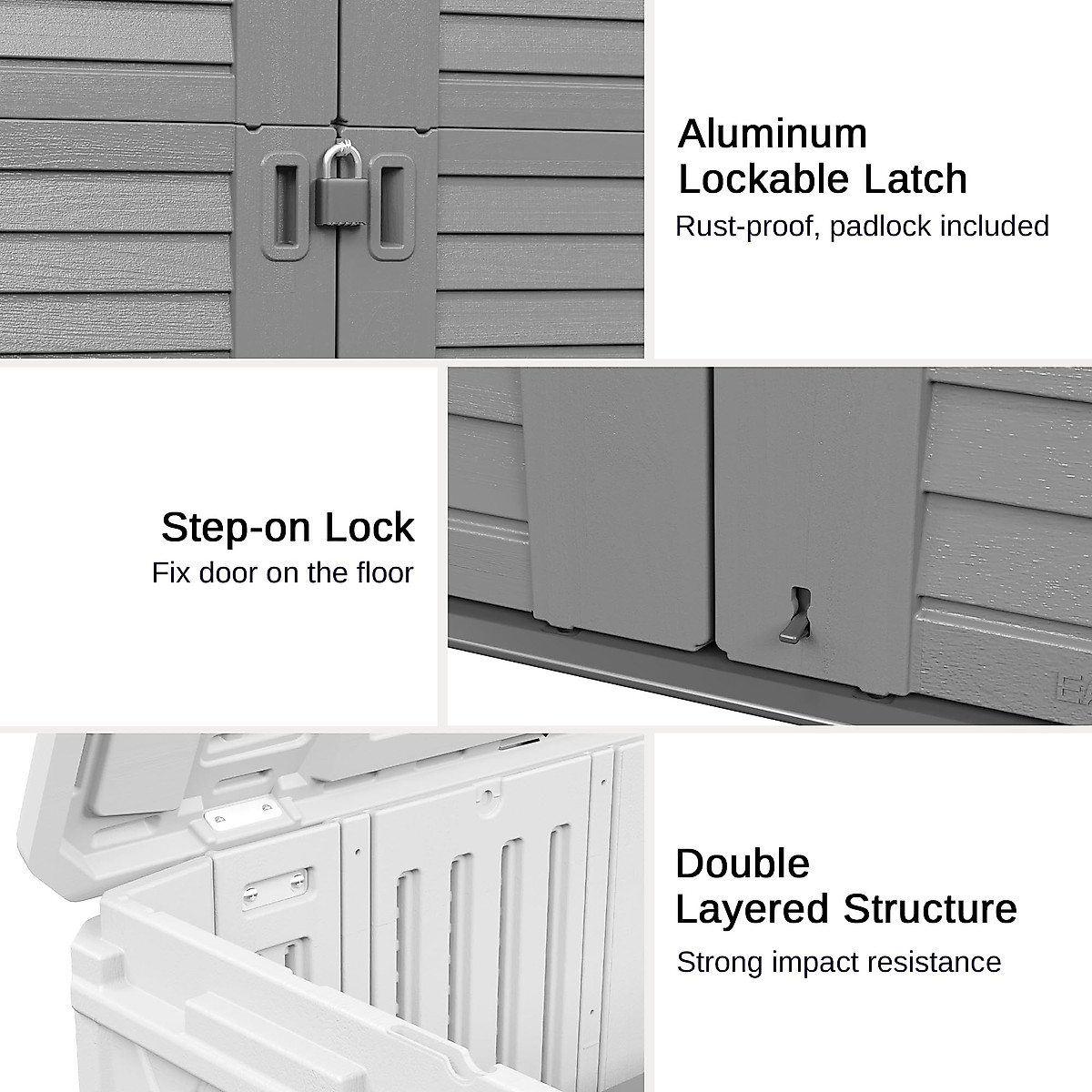 Aluminum Lockable Latch
Rust-proof, padlock included

Step-on Lock
Fix door on the floor

Double Layered Structure
Strong impact resistance