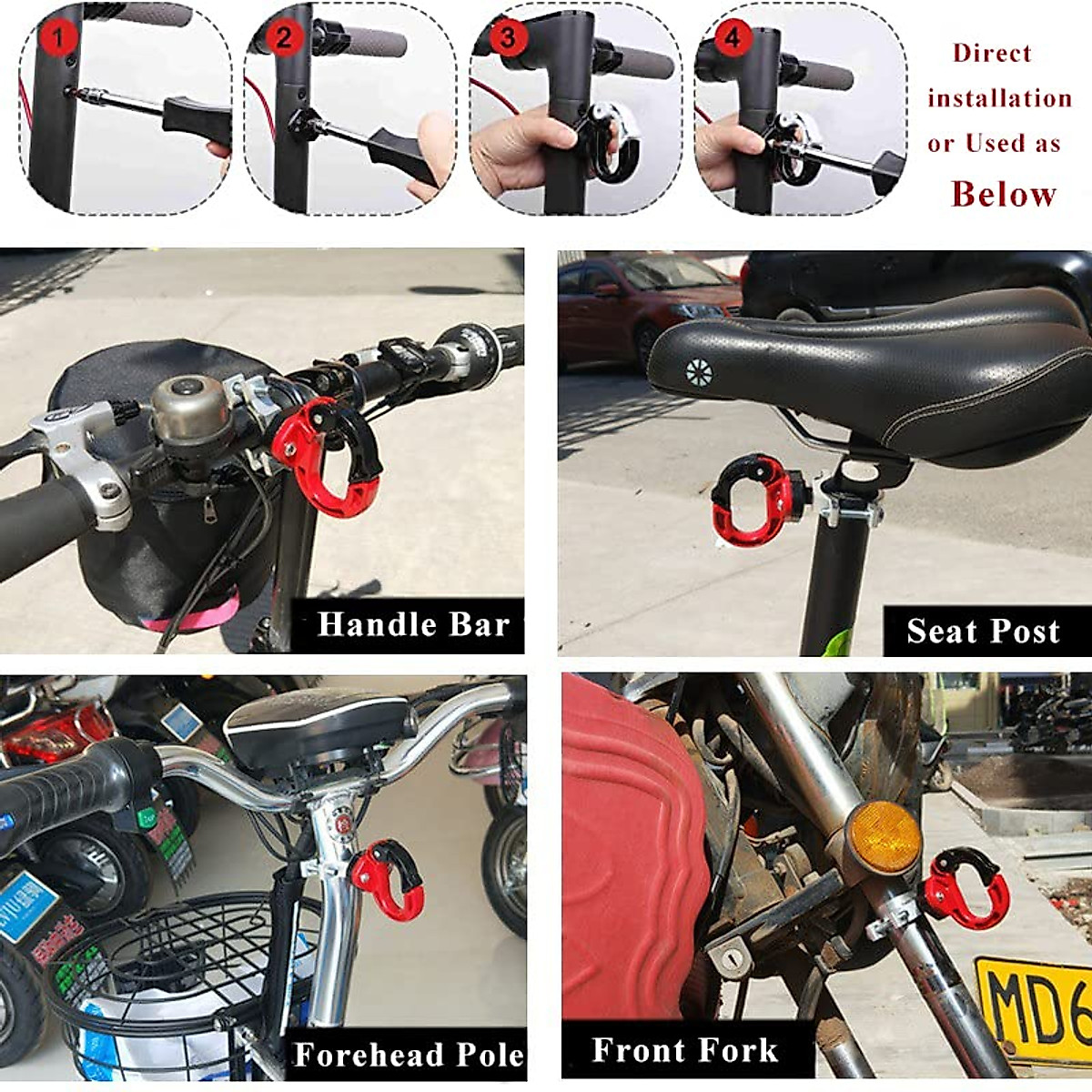 1
2
3
4

Direct installation or Used as Below

Handle Bar

Seat Post

Forehead Pole

Front Fork

MD6