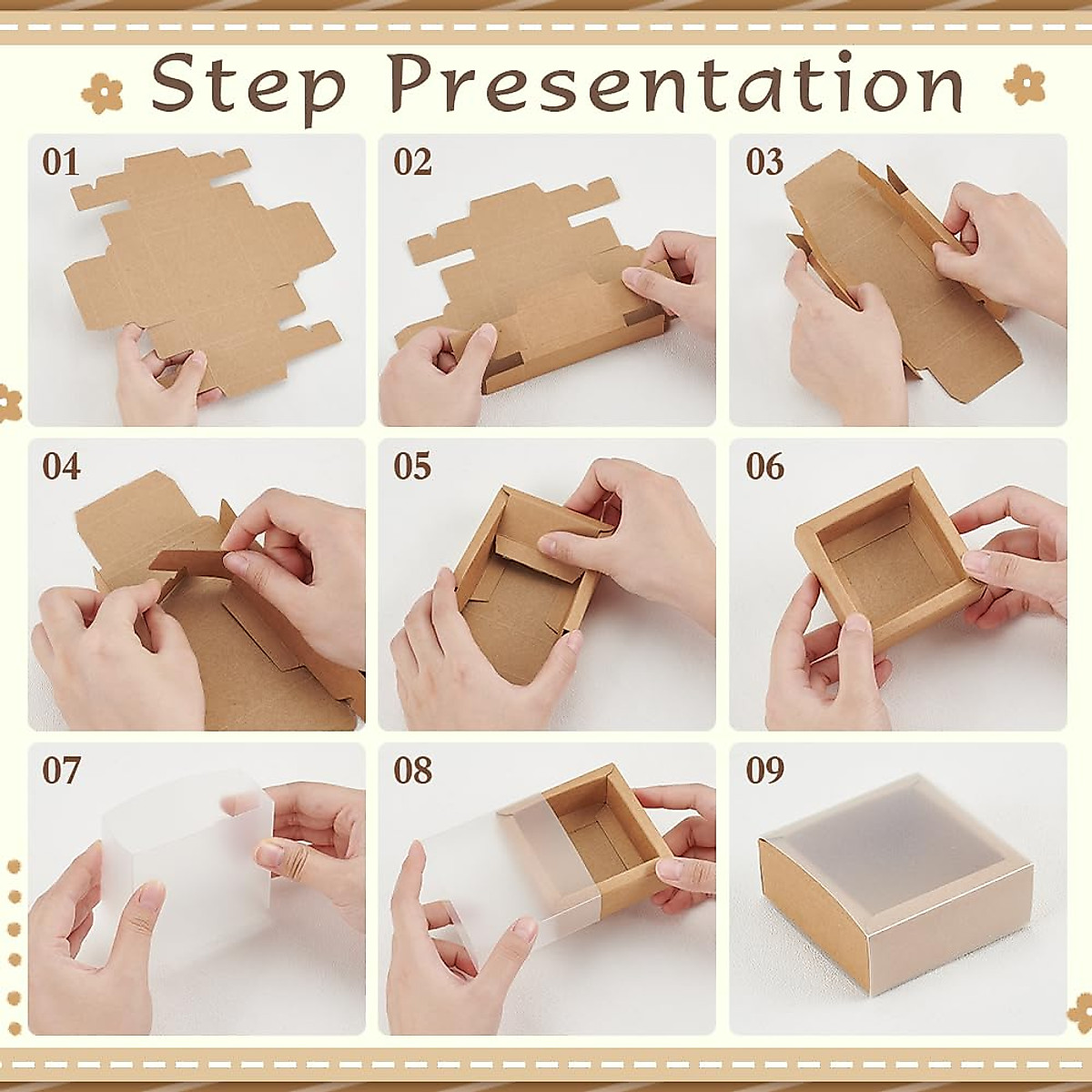 Step Presentation

01

02

03

04

05

06

07

08

09