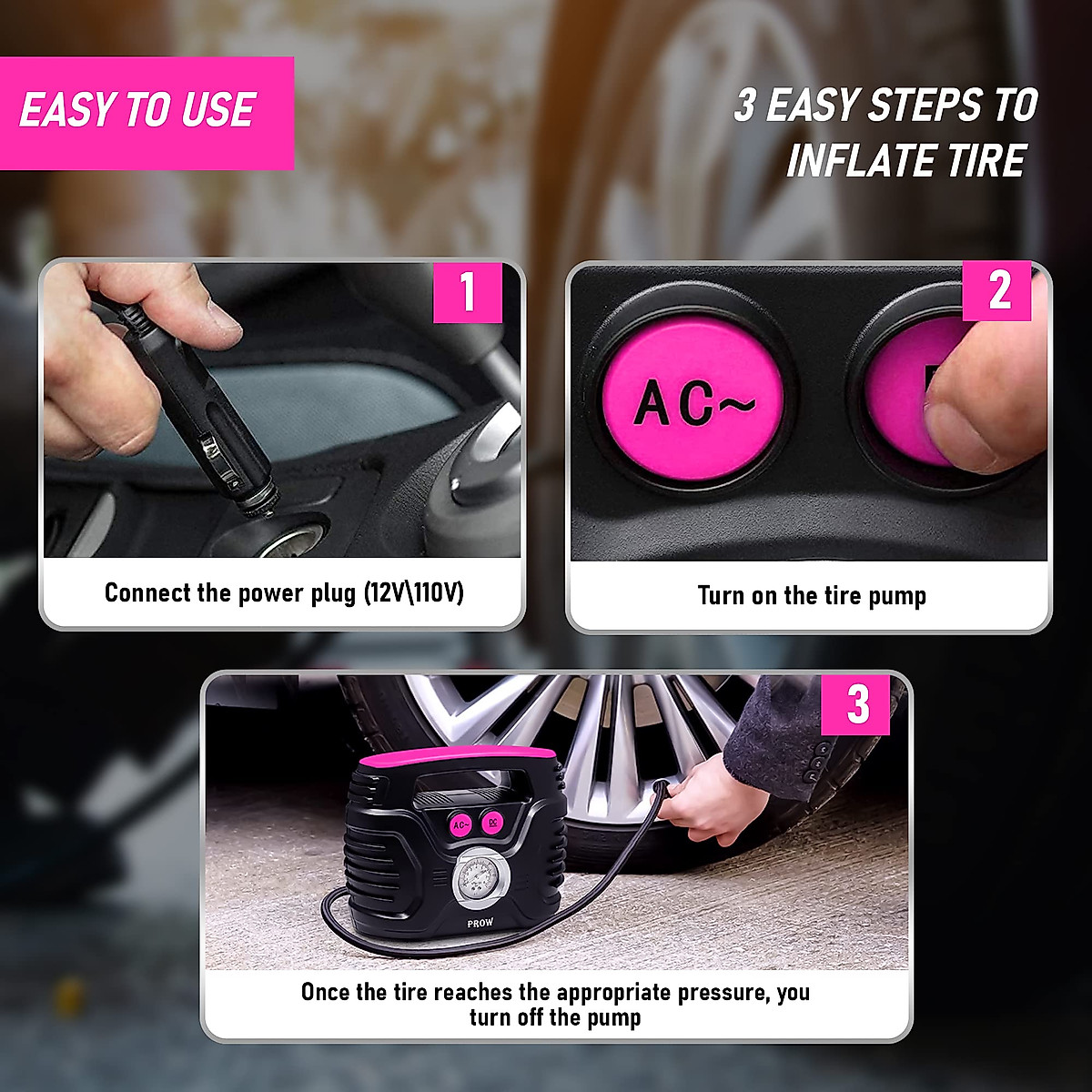 EASY TO USE

3 EASY STEPS TO INFLATE TIRE

1

Connect the power plug (12V\110V)

2

AC~

Turn on the tire pump

3

AC~ DC

PROW

Once the tire reaches the appropriate pressure, you turn off the pump