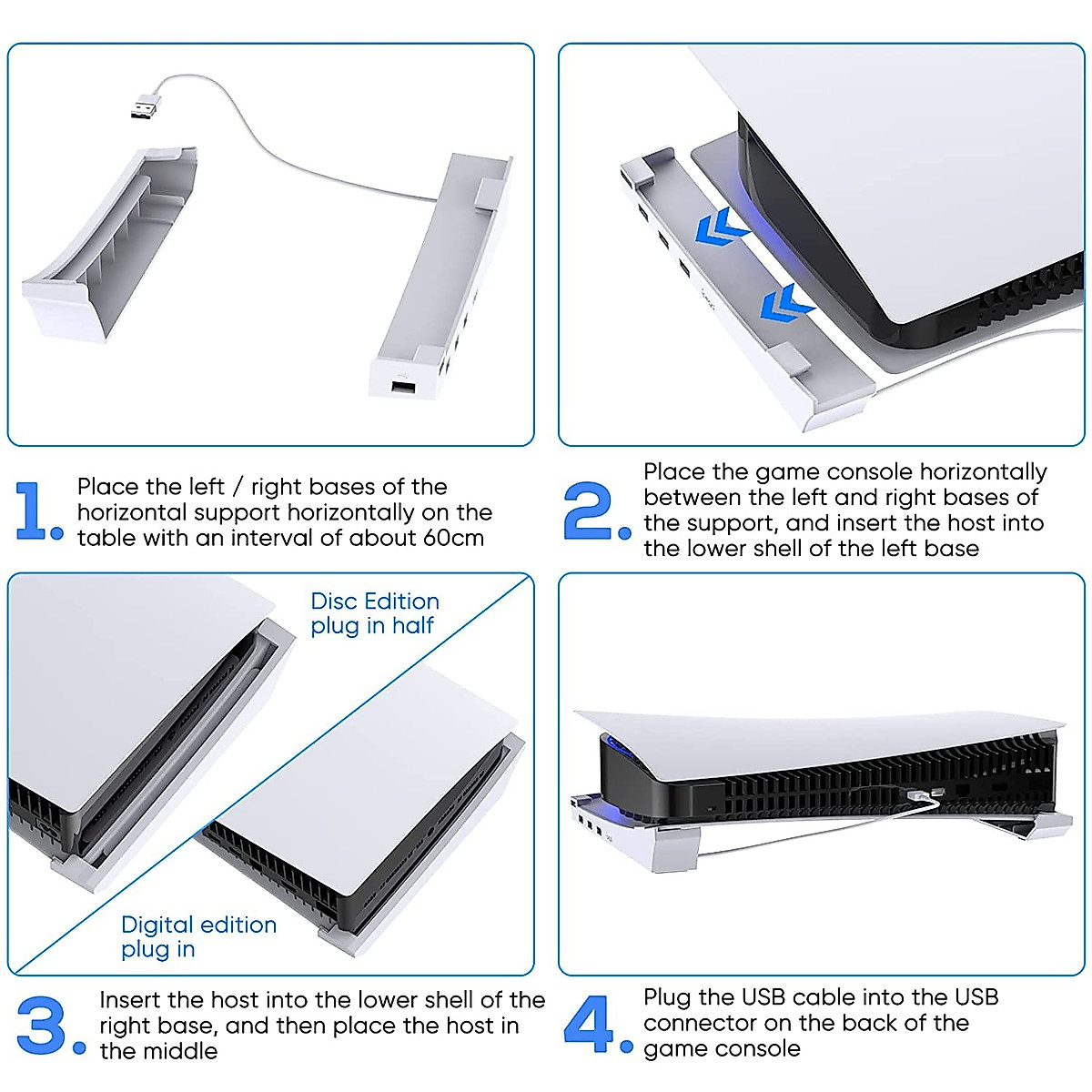 1. Place the left / right bases of the horizontal support horizontally on the table with an interval of about 60cm

2. Place the game console horizontally between the left and right bases of the support, and insert the host into the lower shell of the left base

Disc Edition plug in half

Digital edition plug in

3. Insert the host into the lower shell of the right base, and then place the host in the middle

4. Plug the USB cable into the USB connector on the back of the game console