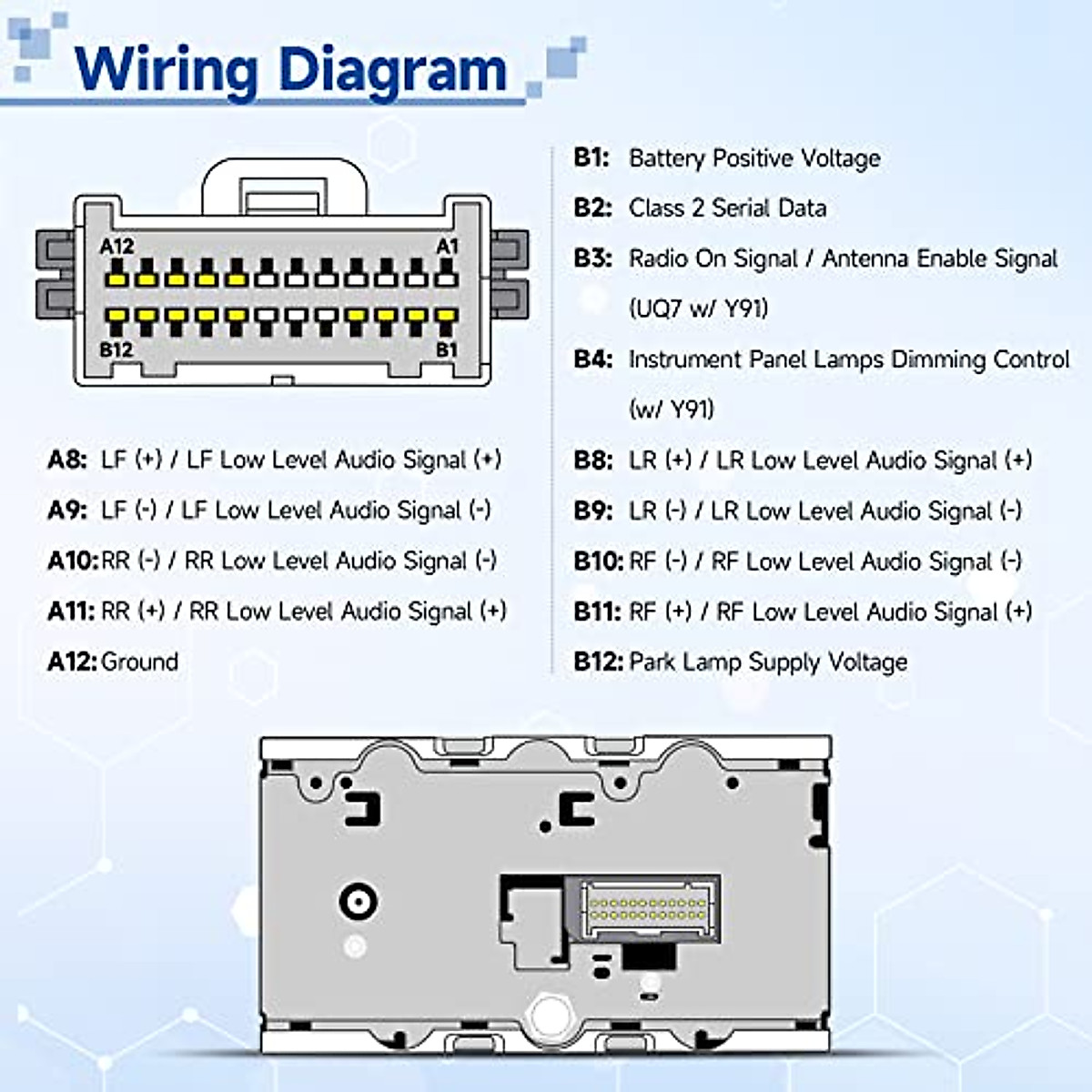 Wiring Diagram

A12 A1
B12 B1

A8: LF (+) / LF Low Level Audio Signal (+)
A9: LF (-) / LF Low Level Audio Signal (-)
A10: RR (-) / RR Low Level Audio Signal (-)
A11: RR (+) / RR Low Level Audio Signal (+)
A12: Ground

B1: Battery Positive Voltage
B2: Class 2 Serial Data
B3: Radio On Signal / Antenna Enable Signal (UQ7 w/ Y91)
B4: Instrument Panel Lamps Dimming Control (w/ Y91)
B8: LR (+) / LR Low Level Audio Signal (+)
B9: LR (-) / LR Low Level Audio Signal (-)
B10: RF (-) / RF Low Level Audio Signal (-)
B11: RF (+) / RF Low Level Audio Signal (+)
B12: Park Lamp Supply Voltage