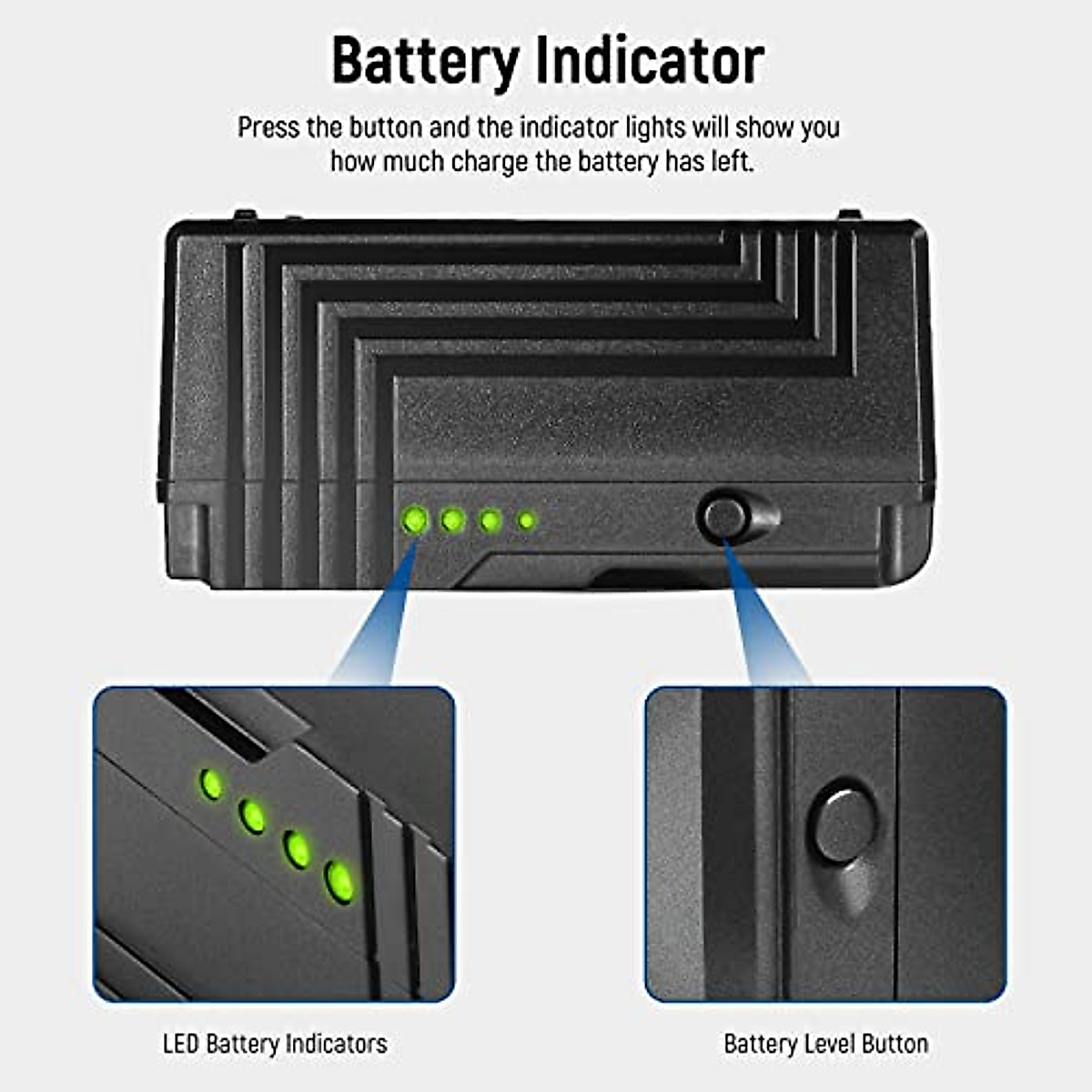 Battery Indicator

Press the button and the indicator lights will show you how much charge the battery has left.

LED Battery Indicators

Battery Level Button