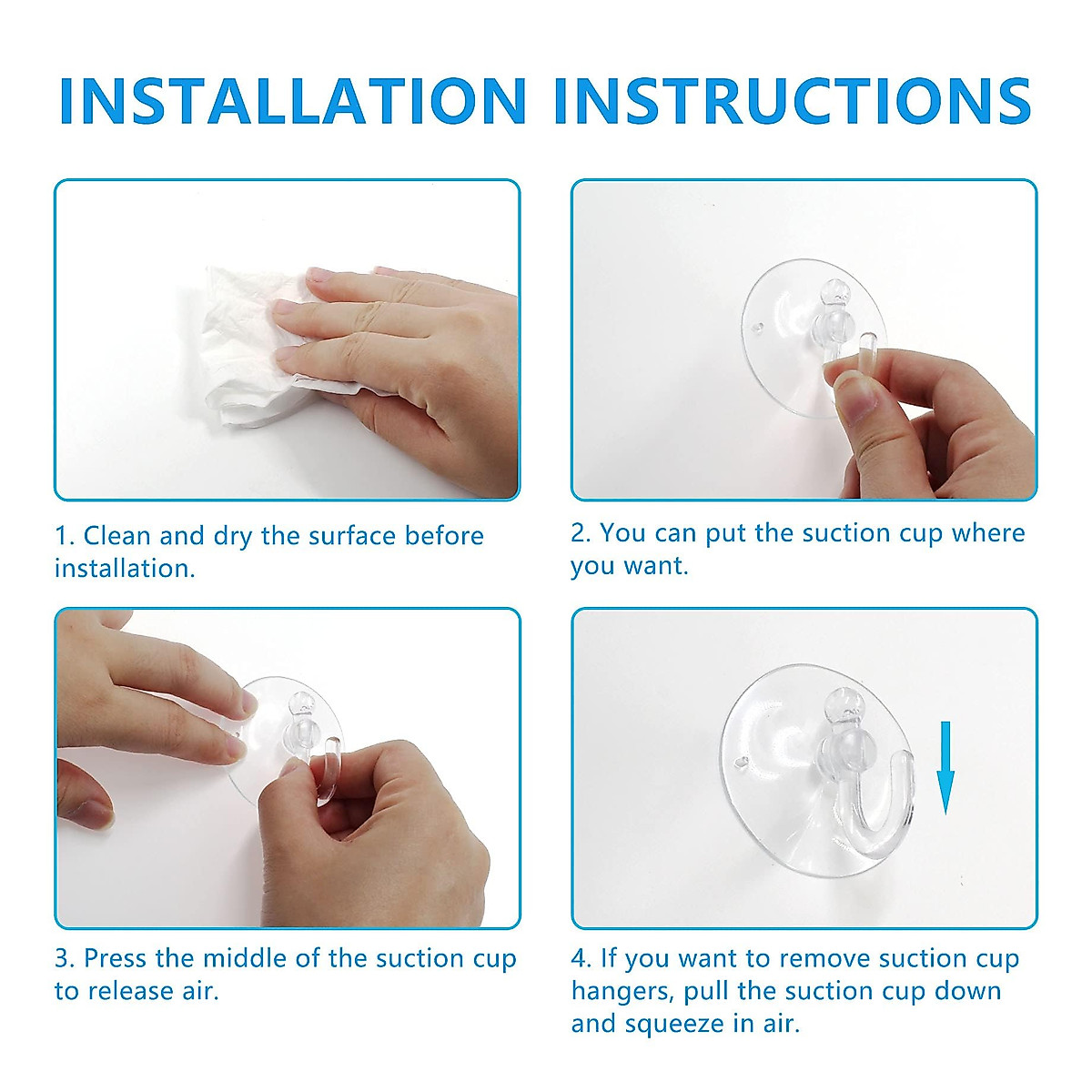 INSTALLATION INSTRUCTIONS

1. Clean and dry the surface before installation.

2. You can put the suction cup where you want.

3. Press the middle of the suction cup to release air.

4. If you want to remove suction cup hangers, pull the suction cup down and squeeze in air.