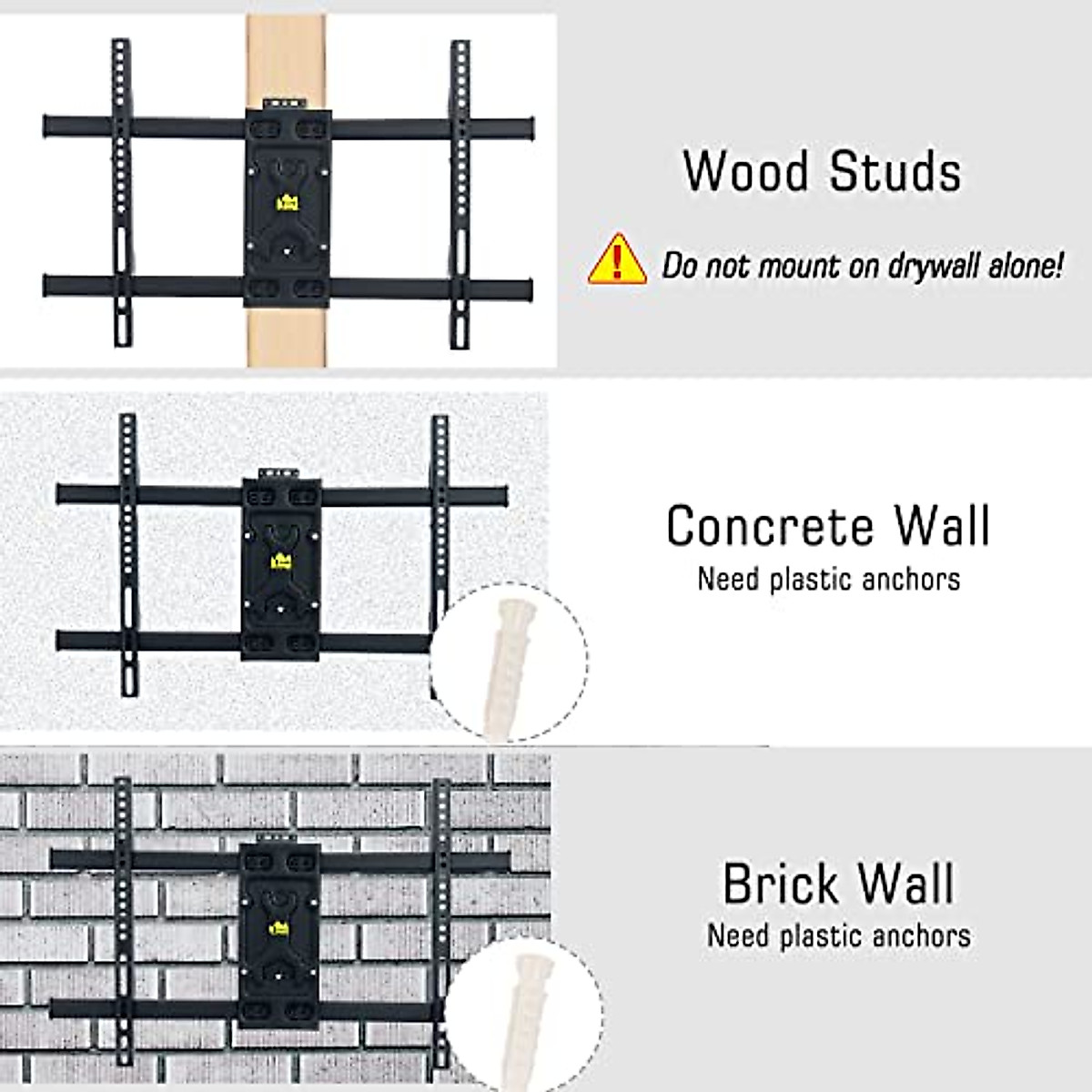 Wood Studs

Do not mount on drywall alone!

Concrete Wall

Need plastic anchors

Brick Wall

Need plastic anchors