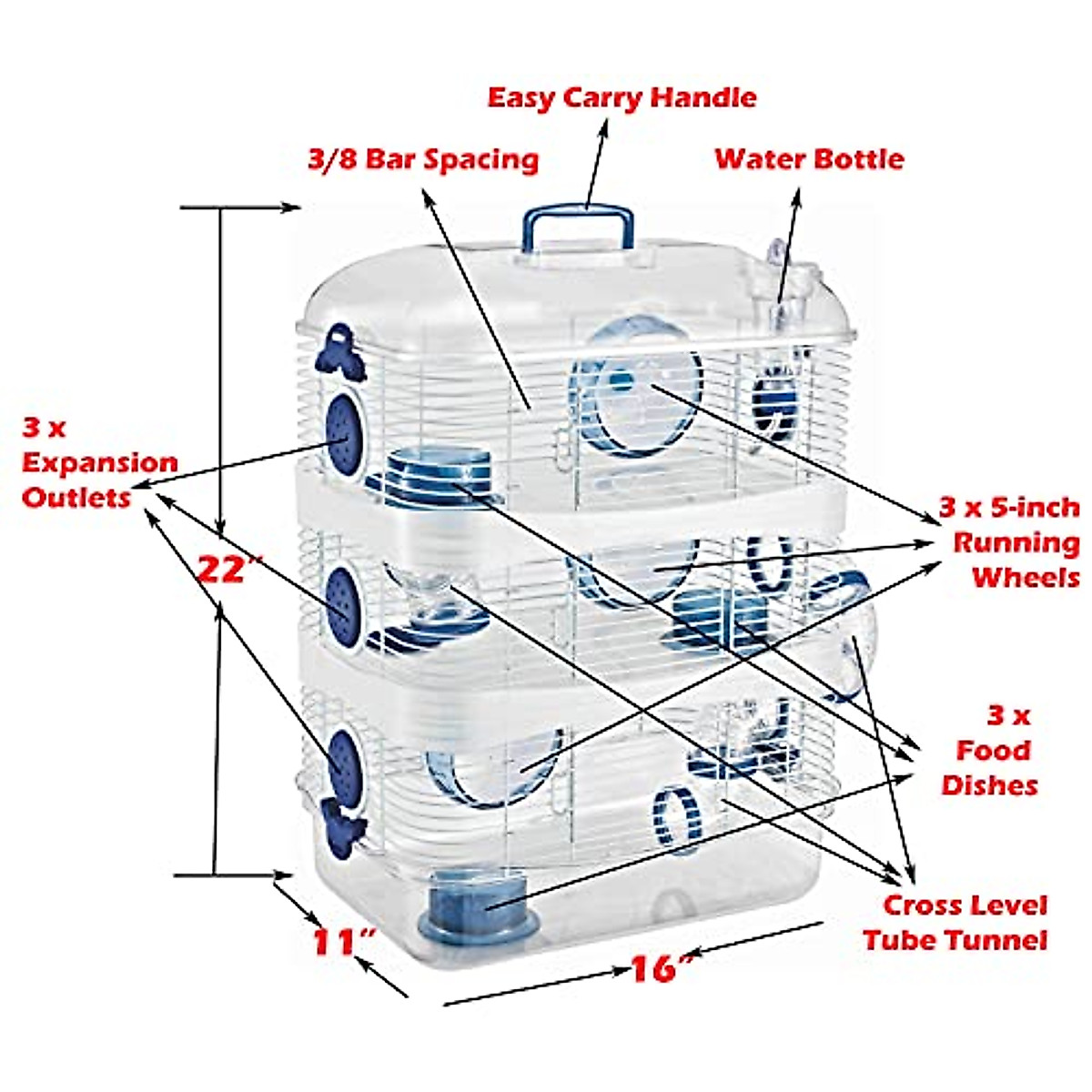 Easy Carry Handle

3/8 Bar Spacing

Water Bottle

3 x Expansion Outlets

22″

3 x 5-inch Running Wheels

3 x Food Dishes

Cross Level Tube Tunnel

11″

16″