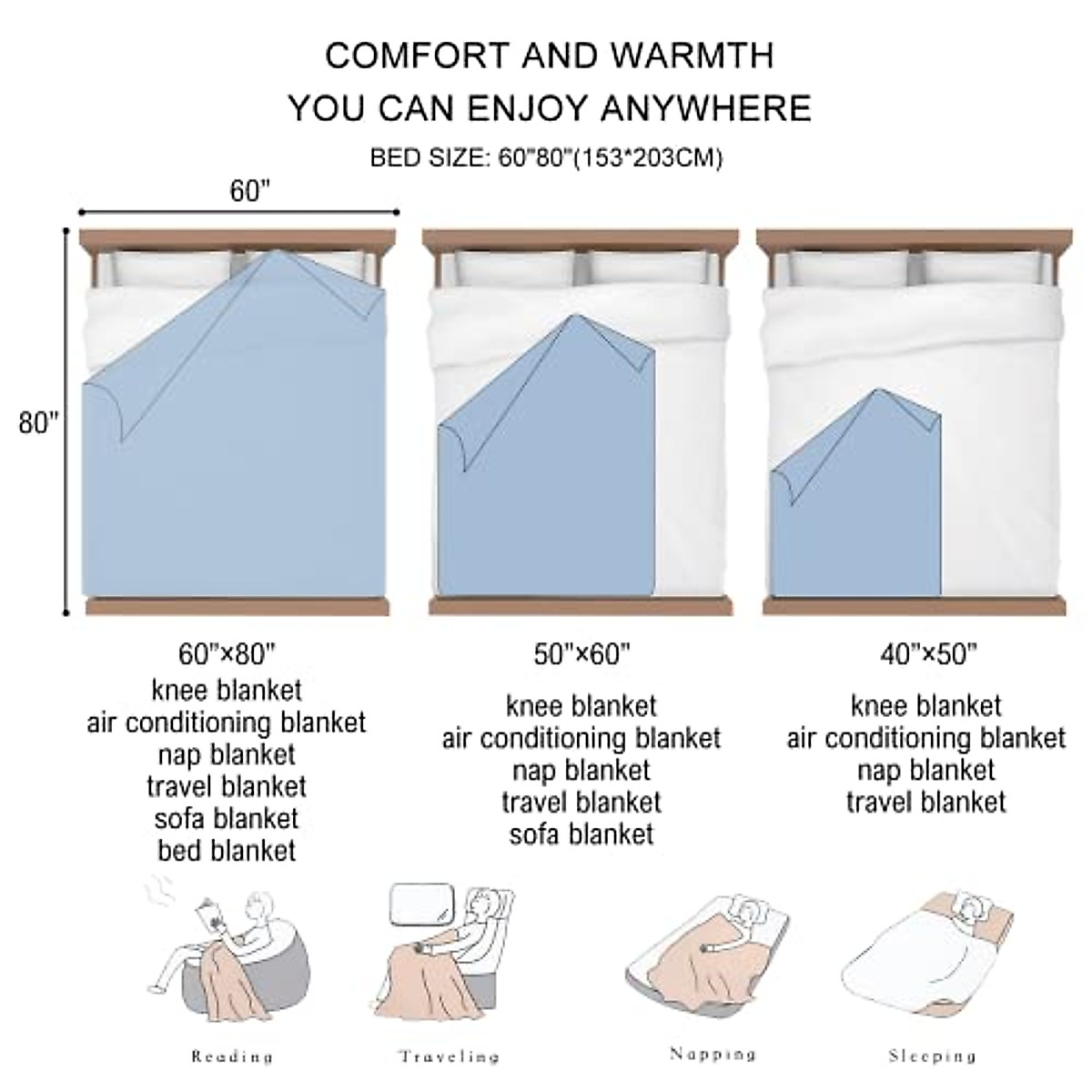 COMFORT AND WARMTH
YOU CAN ENJOY ANYWHERE
BED SIZE: 60"80"(153*203CM)

60"

80"

60"×80"
knee blanket
air conditioning blanket
nap blanket
travel blanket
sofa blanket
bed blanket

50"×60"
knee blanket
air conditioning blanket
nap blanket
travel blanket
sofa blanket

40"×50"
knee blanket
air conditioning blanket
nap blanket
travel blanket

Reading

Traveling

Napping

Sleeping