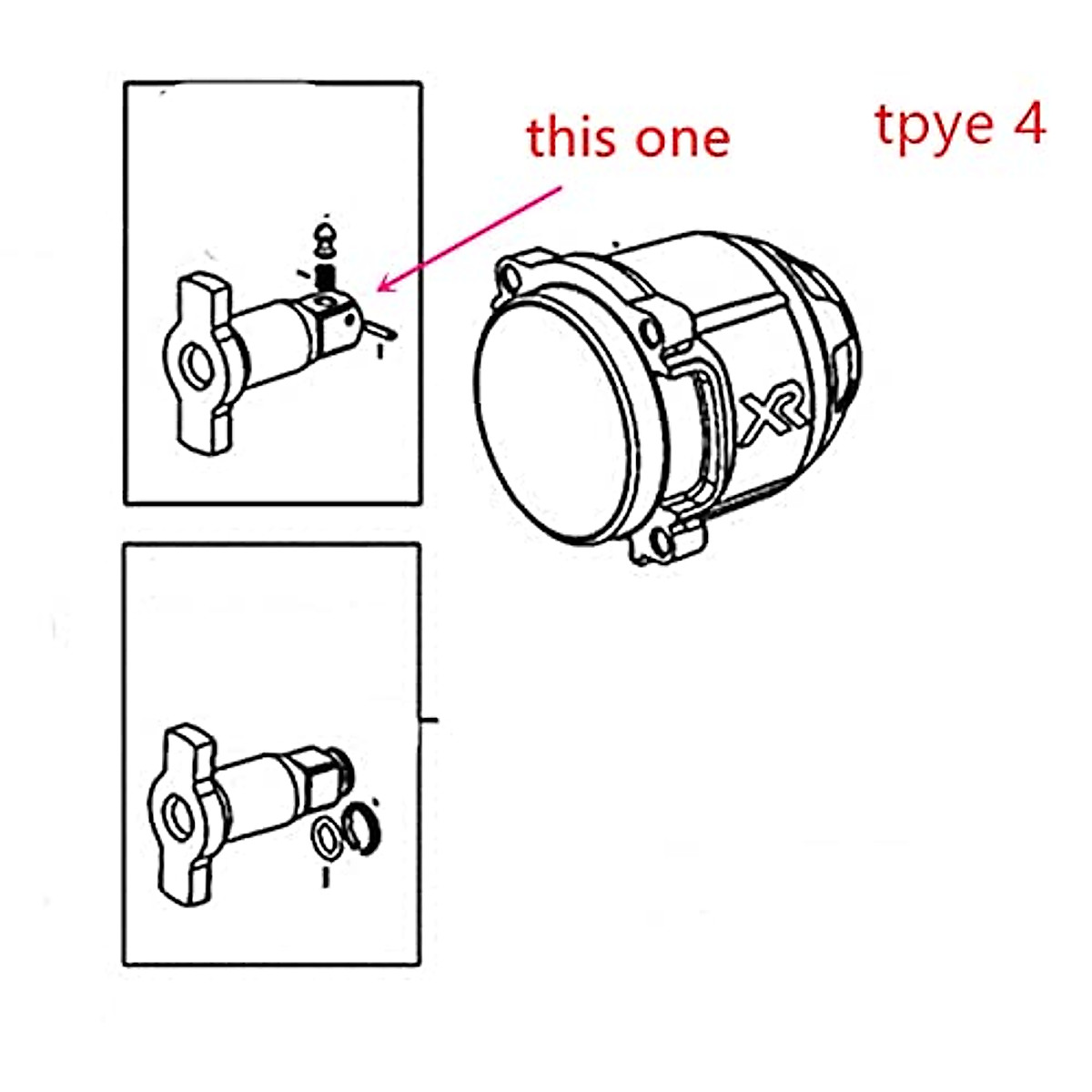 this one

tpye 4

XR