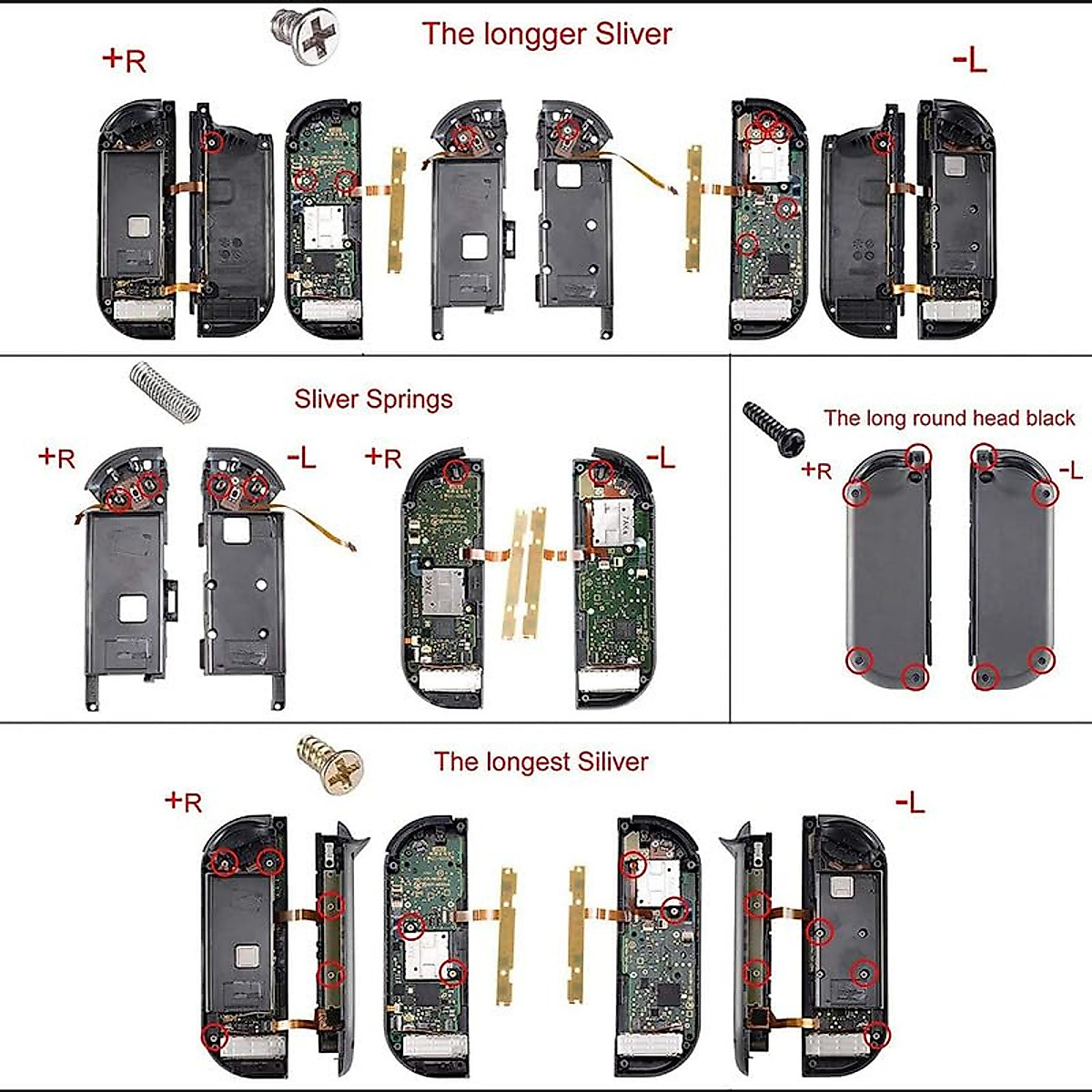 The longger Sliver

+R

-L

Sliver Springs

+R

-L

+R

-L

The long round head black

+R

-L

The longest Siliver

+R

-L