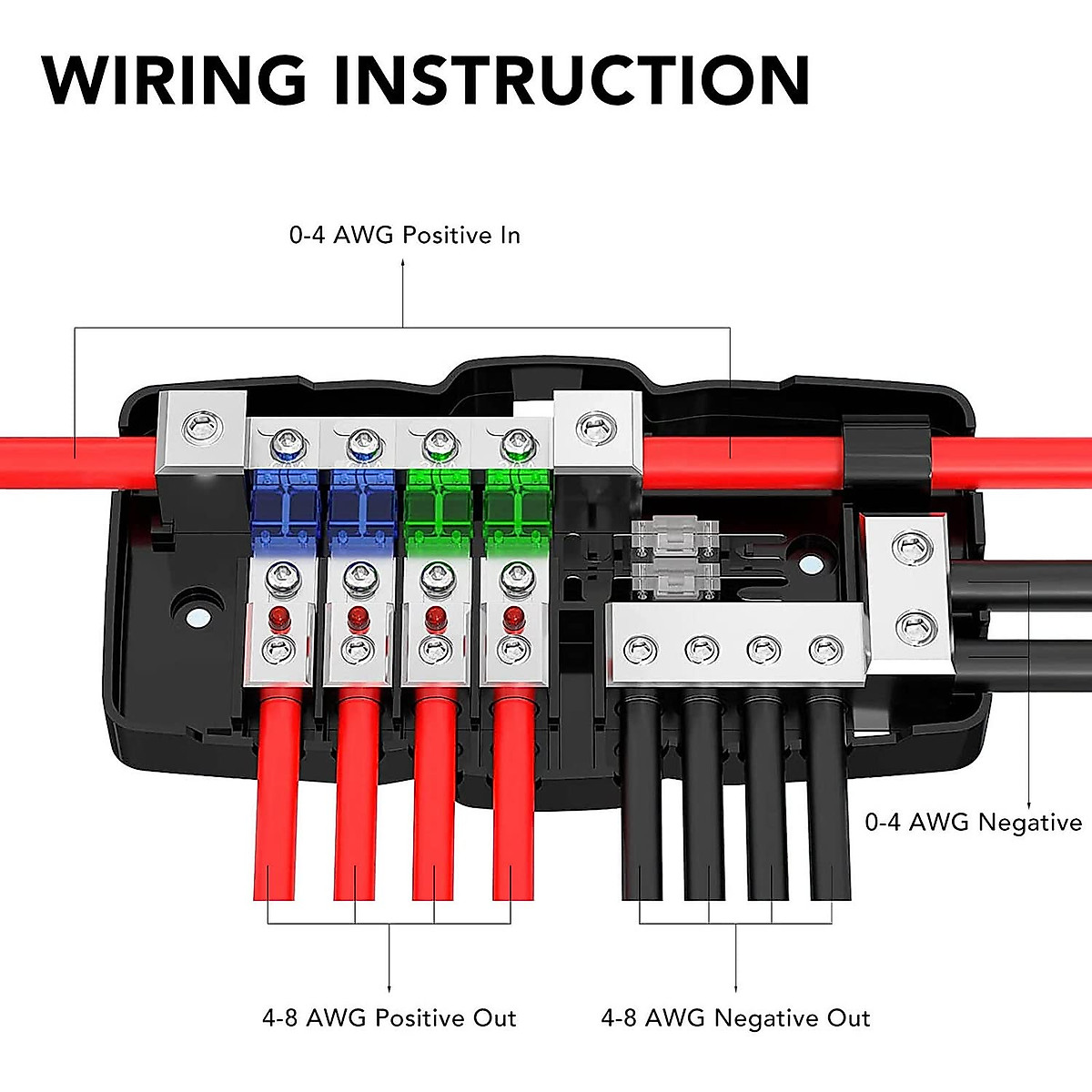 WIRING INSTRUCTION

0-4 AWG Positive In

0-4 AWG Negative

4-8 AWG Positive Out

4-8 AWG Negative Out