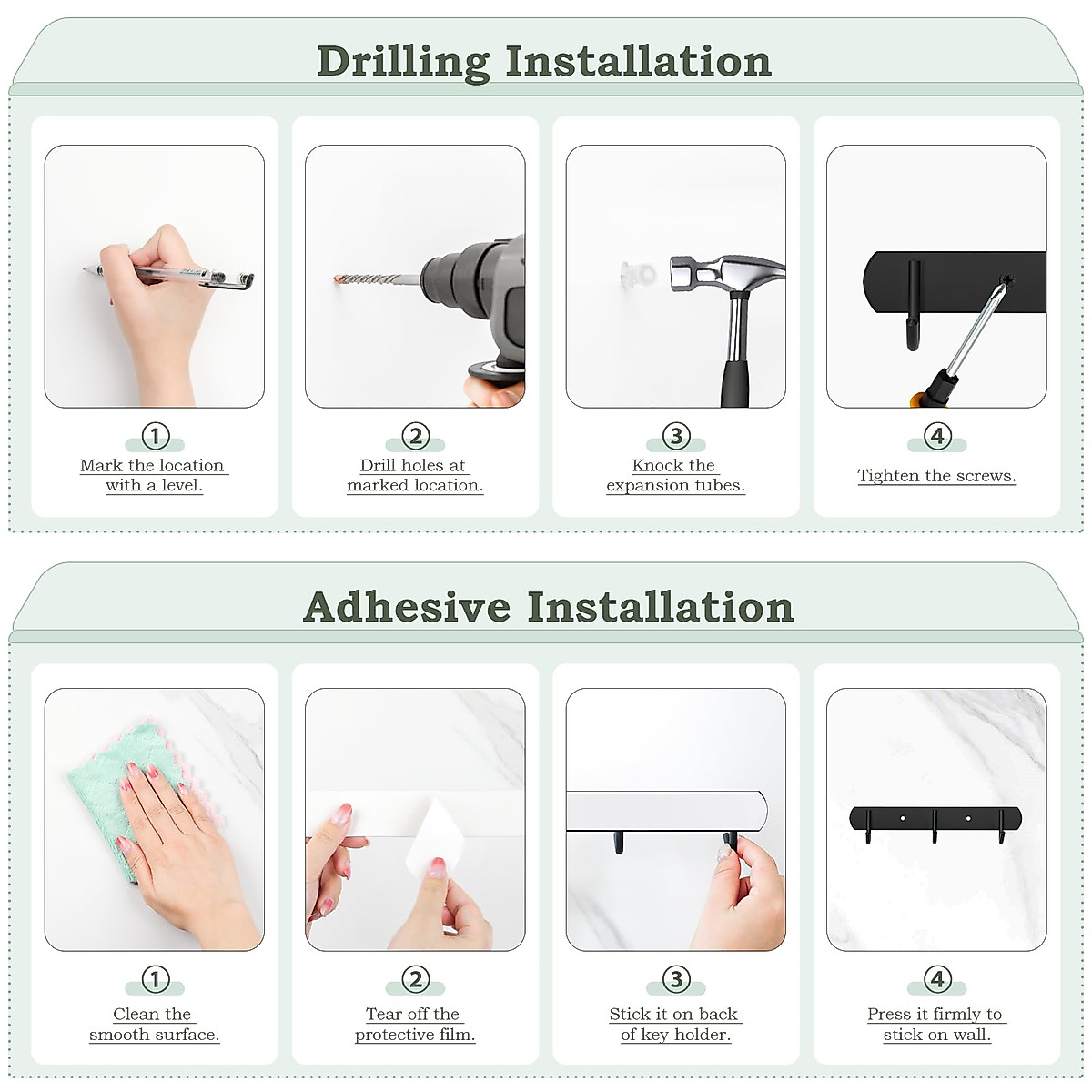 Drilling Installation

①
Mark the location with a level.

②
Drill holes at marked location.

③
Knock the expansion tubes.

④
Tighten the screws.

Adhesive Installation

①
Clean the smooth surface.

②
Tear off the protective film.

③
Stick it on back of key holder.

④
Press it firmly to stick on wall.