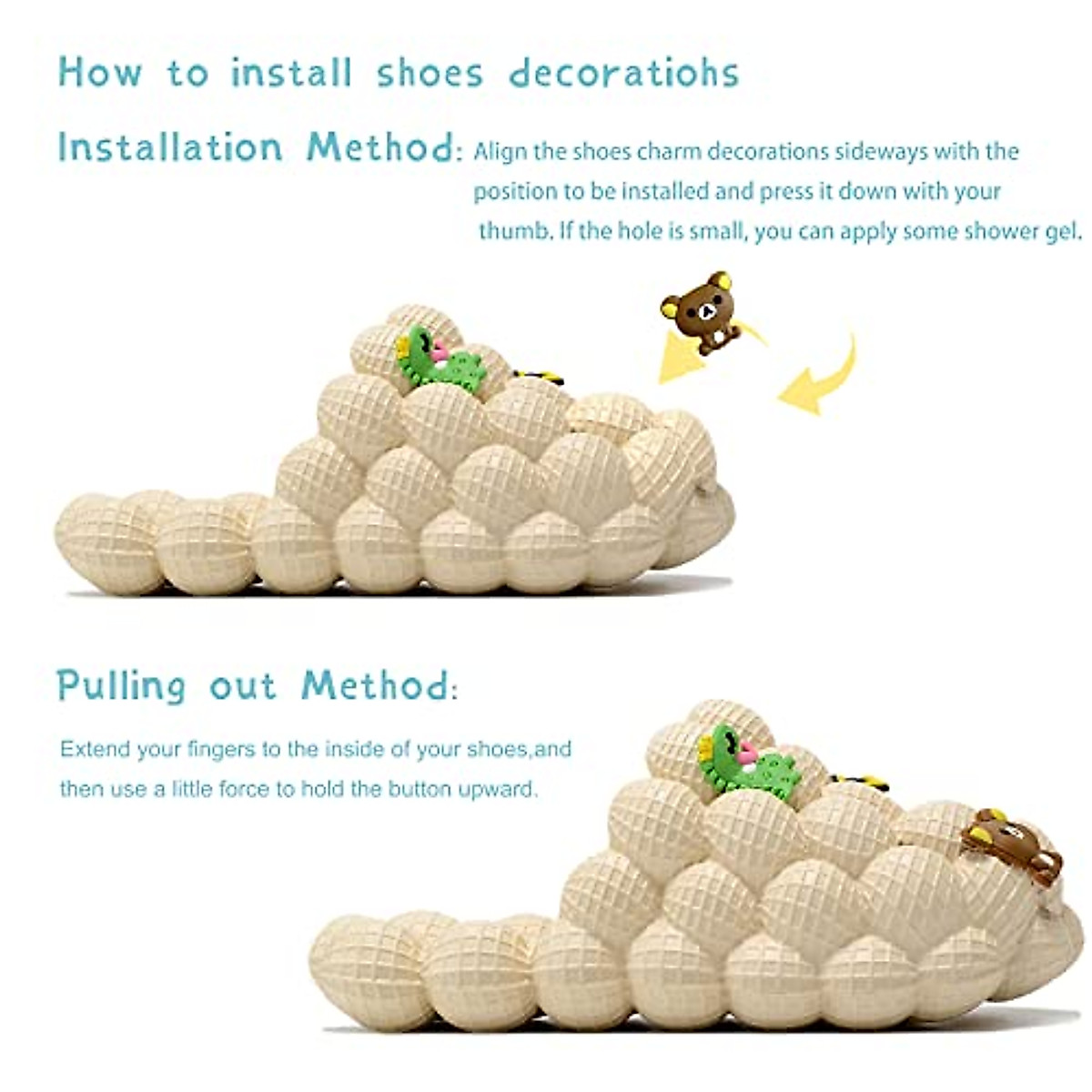 How to install shoes decoratiohs

Installation Method: Align the shoes charm decorations sideways with the position to be installed and press it down with your thumb. If the hole is small, you can apply some shower gel.

Pulling out Method:

Extend your fingers to the inside of your shoes,and then use a little force to hold the button upward.