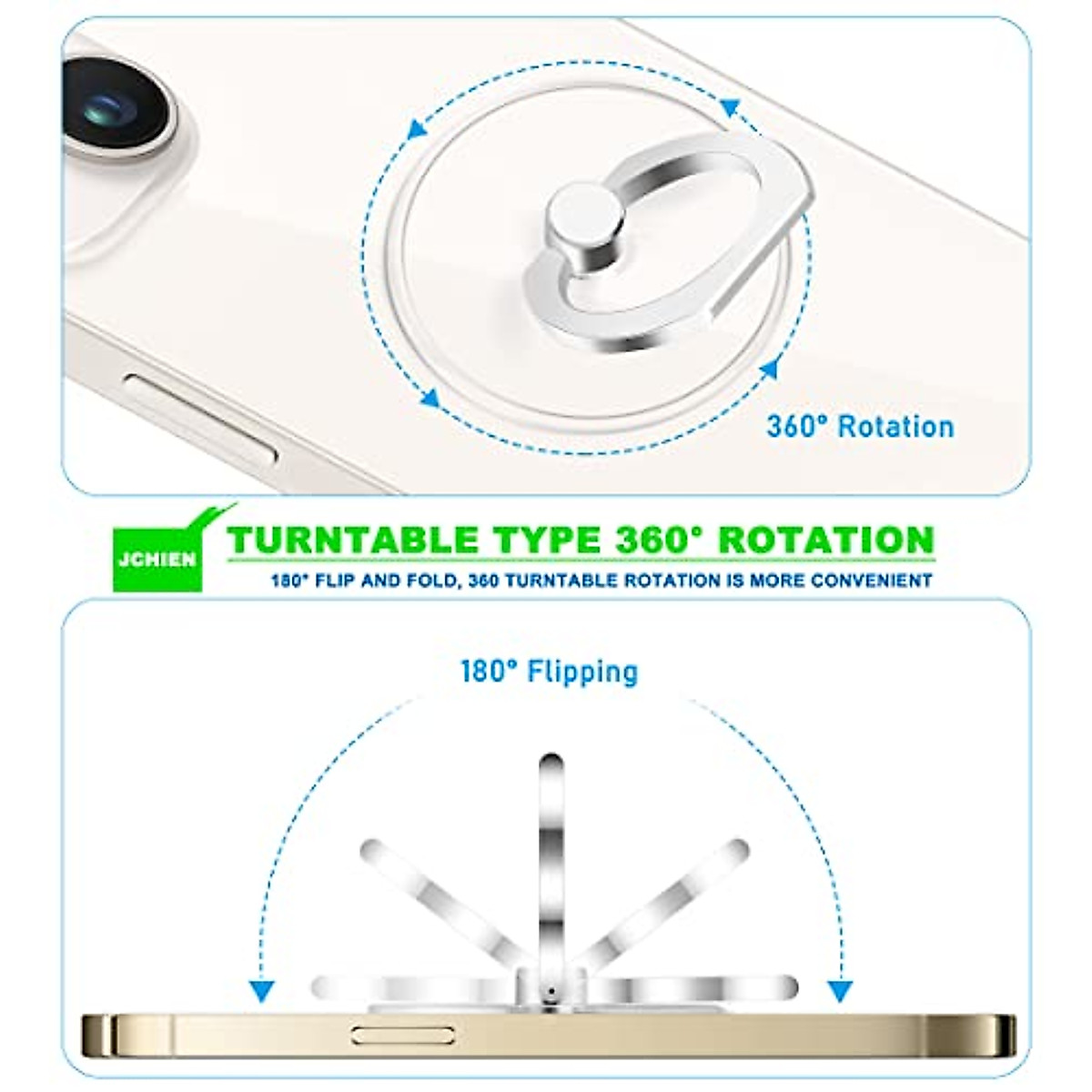 360° Rotation

JCHIEN

TURNTABLE TYPE 360° ROTATION

180° FLIP AND FOLD, 360 TURNTABLE ROTATION IS MORE CONVENIENT

180° Flipping