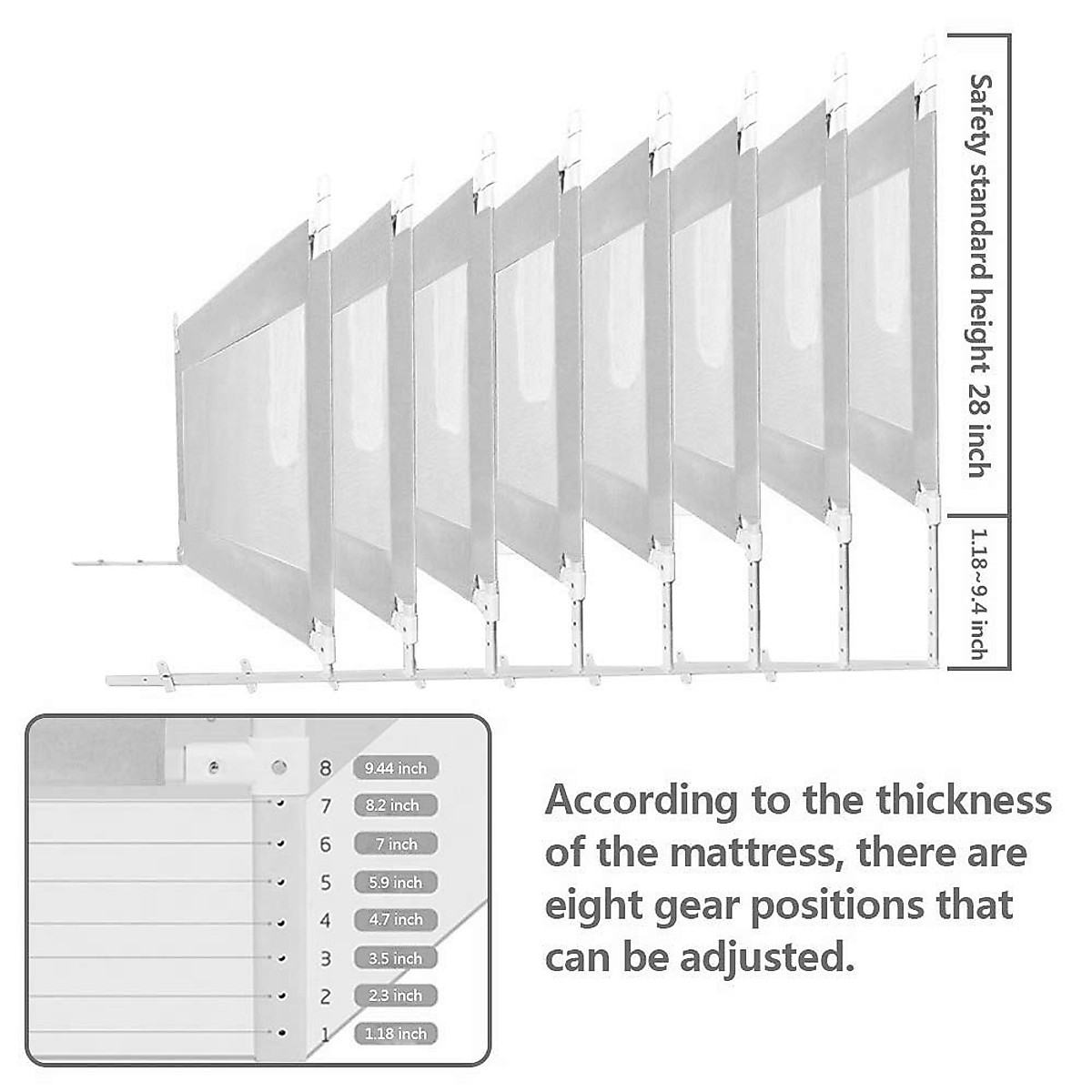 Safety standard height 28 inch

1.18~9.4 inch

8 9.44 inch
7 8.2 inch
6 7 inch
5 5.9 inch
4 4.7 inch
3 3.5 inch
2 2.3 inch
1 1.18 inch

According to the thickness of the mattress, there are eight gear positions that can be adjusted.