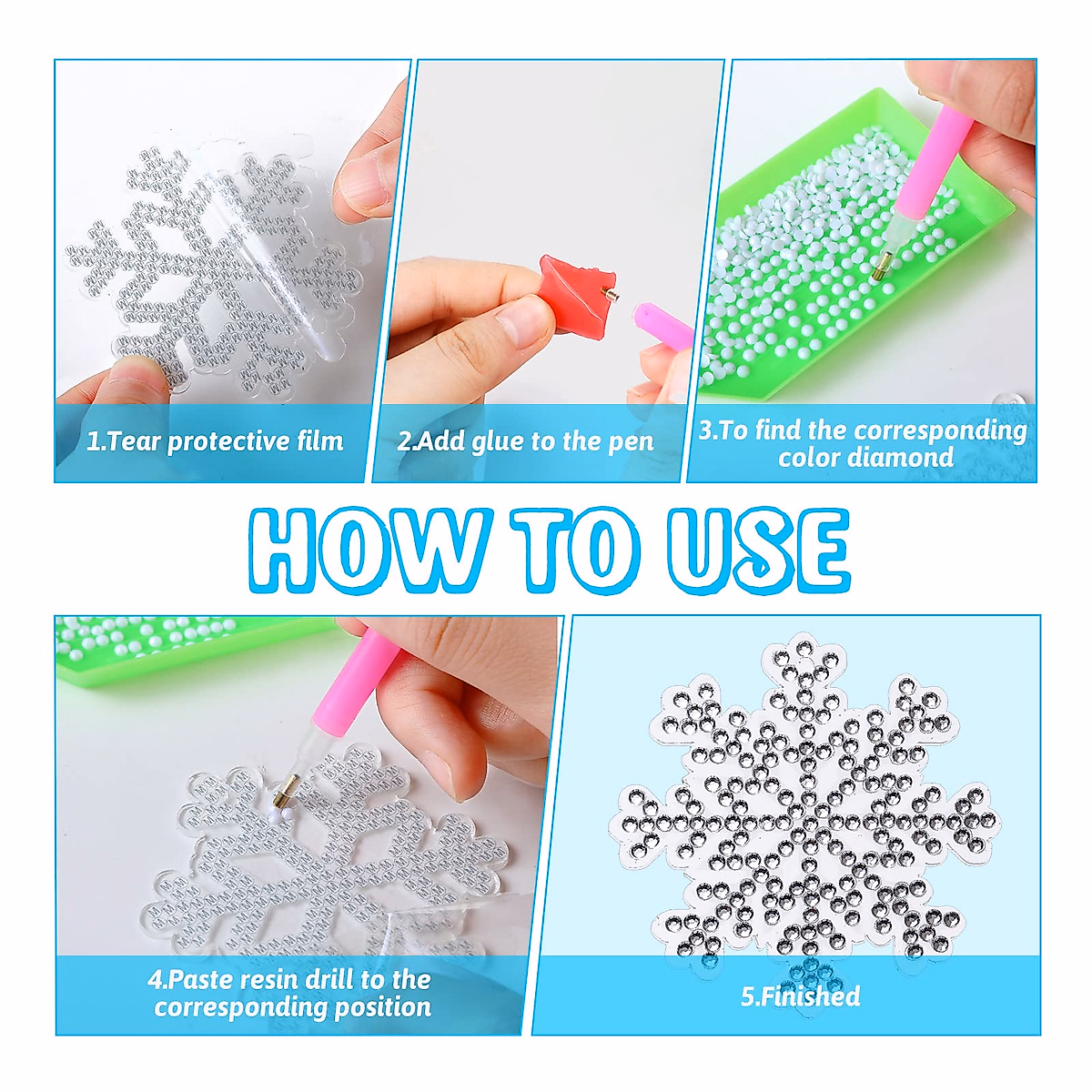 1.Tear protective film

2.Add glue to the pen

3.To find the corresponding color diamond

HOW TO USE

4.Paste resin drill to the corresponding position

5.Finished