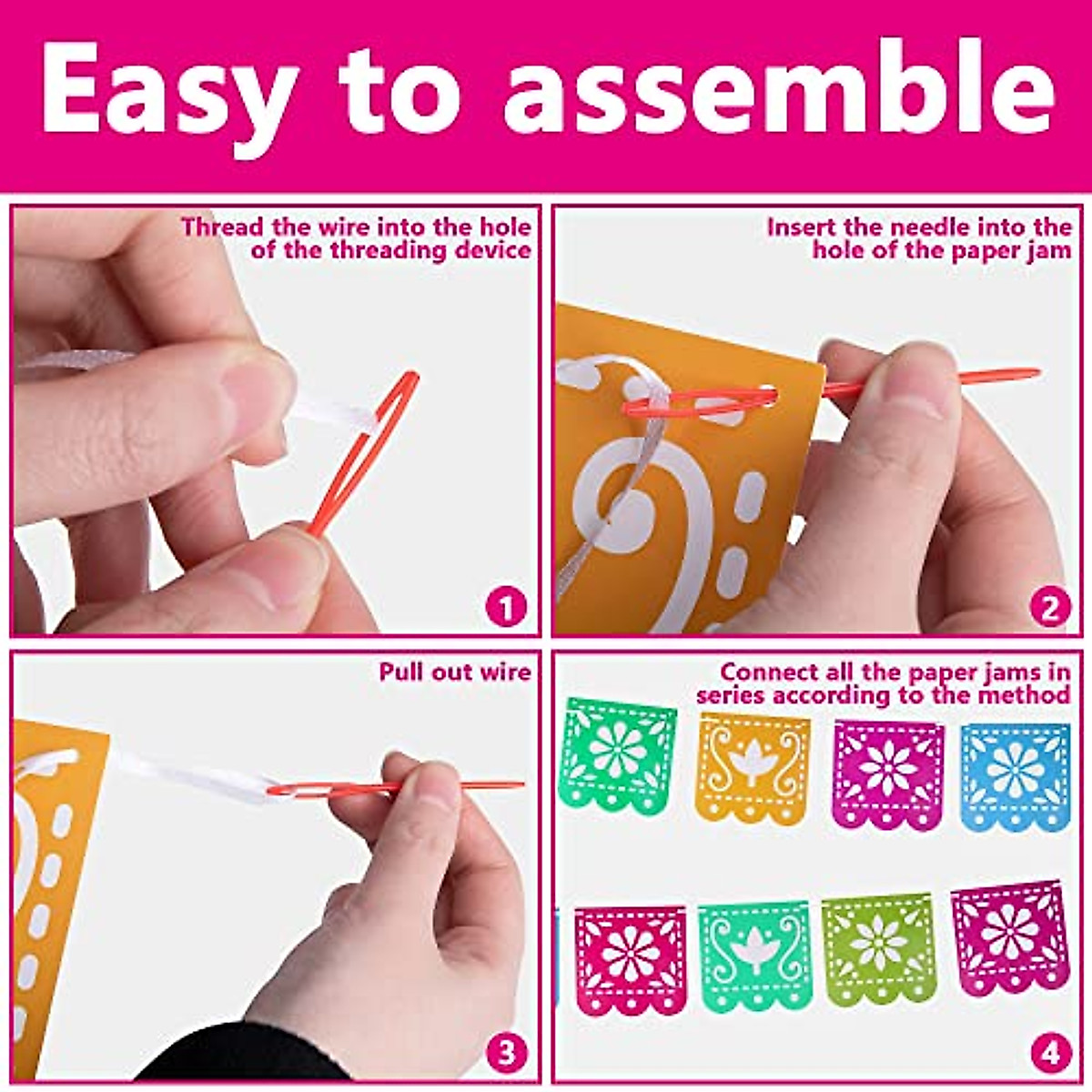 Easy to assemble

Thread the wire into the hole of the threading device

1

Insert the needle into the hole of the paper jam

2

Pull out wire

3

Connect all the paper jams in series according to the method

4