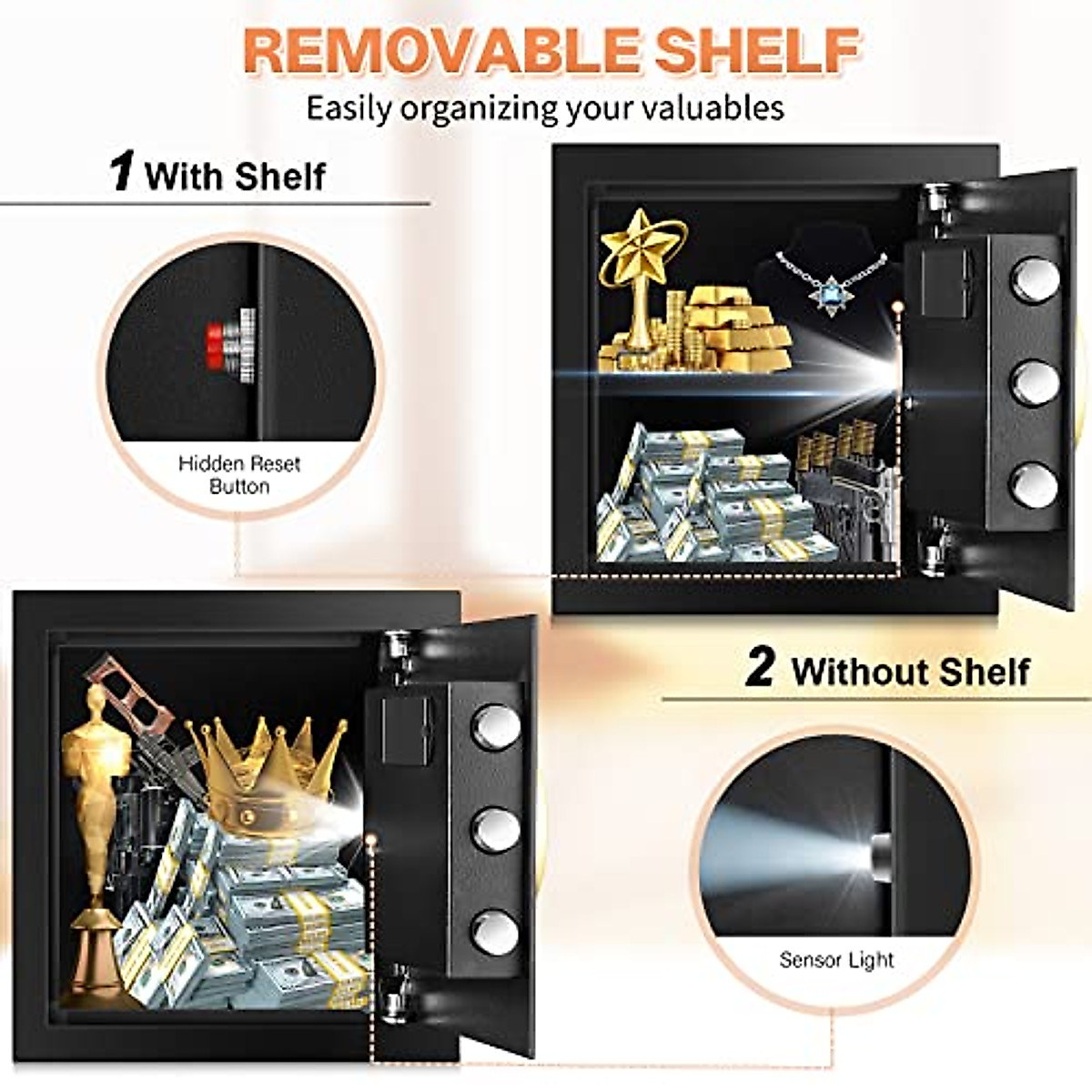 REMOVABLE SHELF
Easily organizing your valuables

1 With Shelf

Hidden Reset Button

2 Without Shelf

Sensor Light