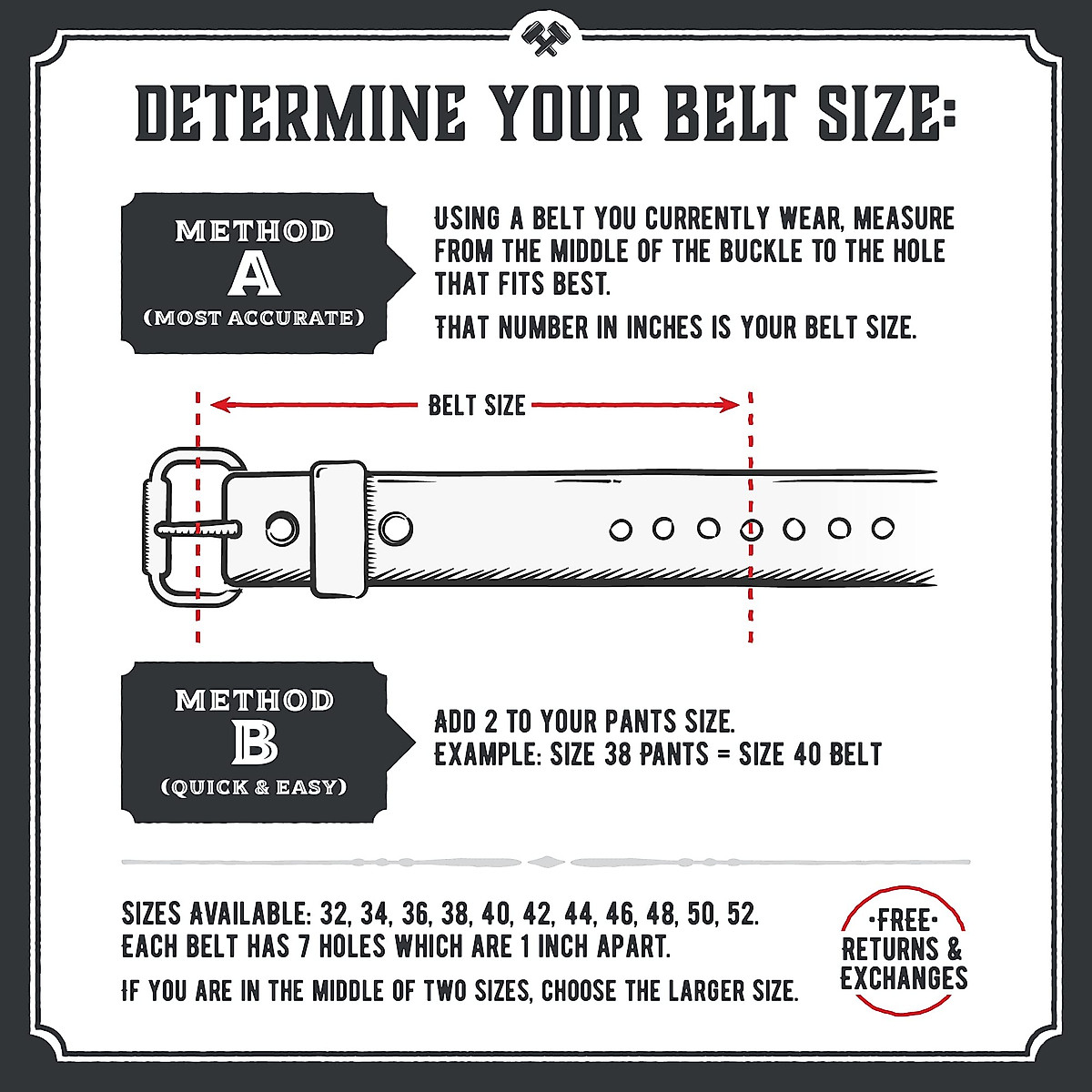 DETERMINE YOUR BELT SIZE:

METHOD
A
(MOST ACCURATE)

USING A BELT YOU CURRENTLY WEAR, MEASURE FROM THE MIDDLE OF THE BUCKLE TO THE HOLE THAT FITS BEST.

THAT NUMBER IN INCHES IS YOUR BELT SIZE.

BELT SIZE

METHOD
B
(QUICK & EASY)

ADD 2 TO YOUR PANTS SIZE.
EXAMPLE: SIZE 38 PANTS = SIZE 40 BELT

SIZES AVAILABLE: 32, 34, 36, 38, 40, 42, 44, 46, 48, 50, 52.
EACH BELT HAS 7 HOLES WHICH ARE 1 INCH APART.

IF YOU ARE IN THE MIDDLE OF TWO SIZES, CHOOSE THE LARGER SIZE.

·FREE·
RETURNS &
EXCHANGES