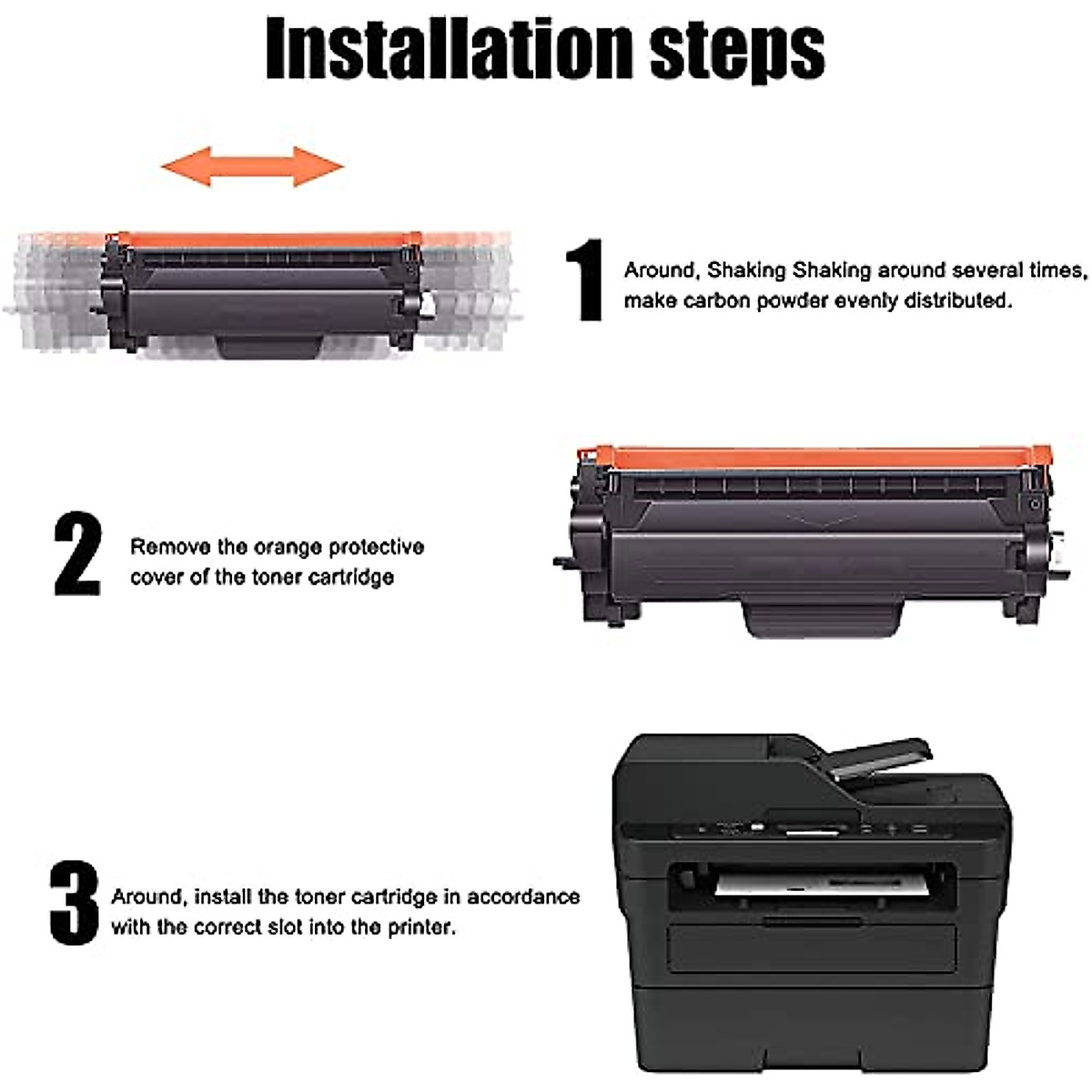 Installation steps

1 Around, Shaking Shaking around several times, make carbon powder evenly distributed.

2 Remove the orange protective cover of the toner cartridge

3 Around, install the toner cartridge in accordance with the correct slot into the printer.