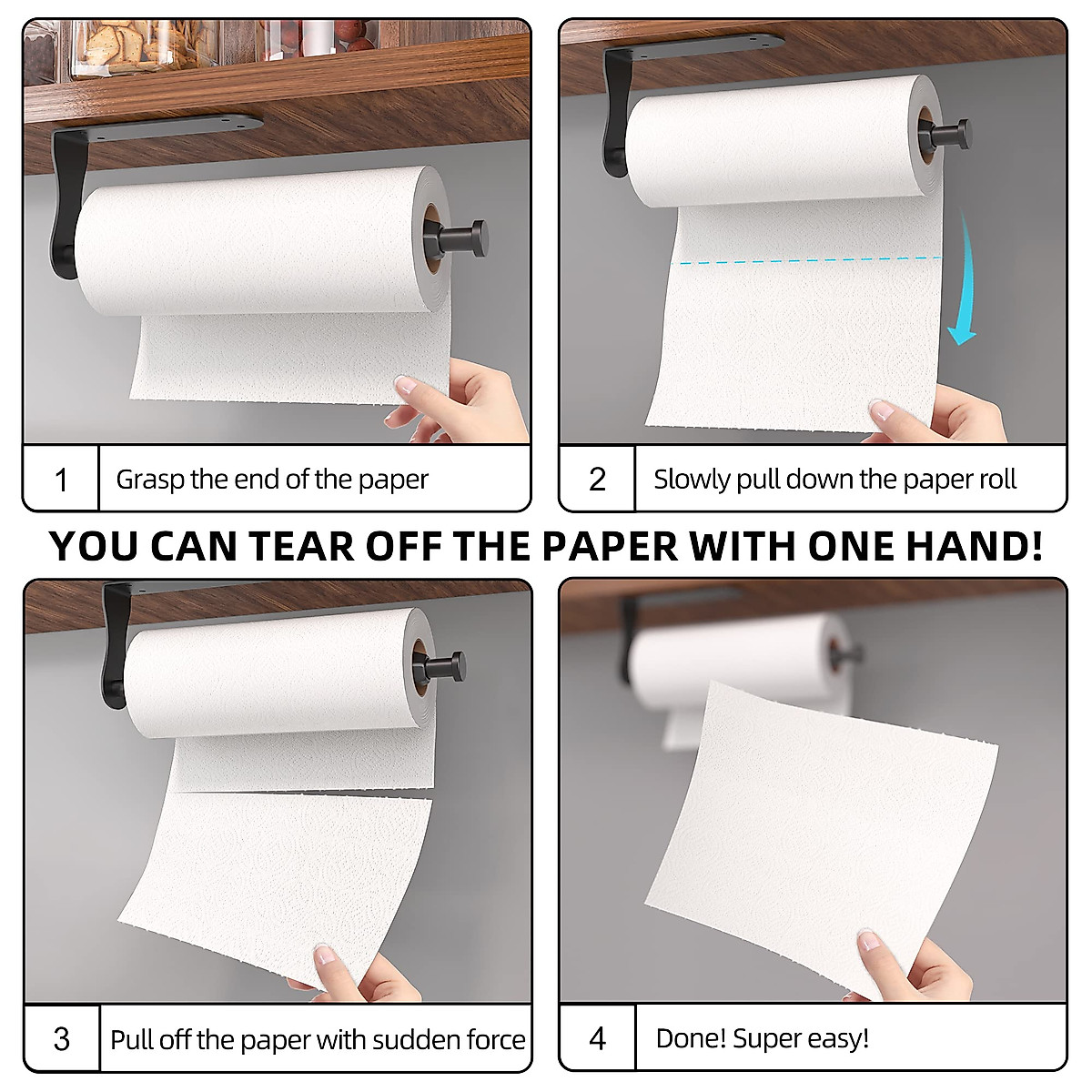 1 Grasp the end of the paper

2 Slowly pull down the paper roll

YOU CAN TEAR OFF THE PAPER WITH ONE HAND!

3 Pull off the paper with sudden force

4 Done! Super easy!