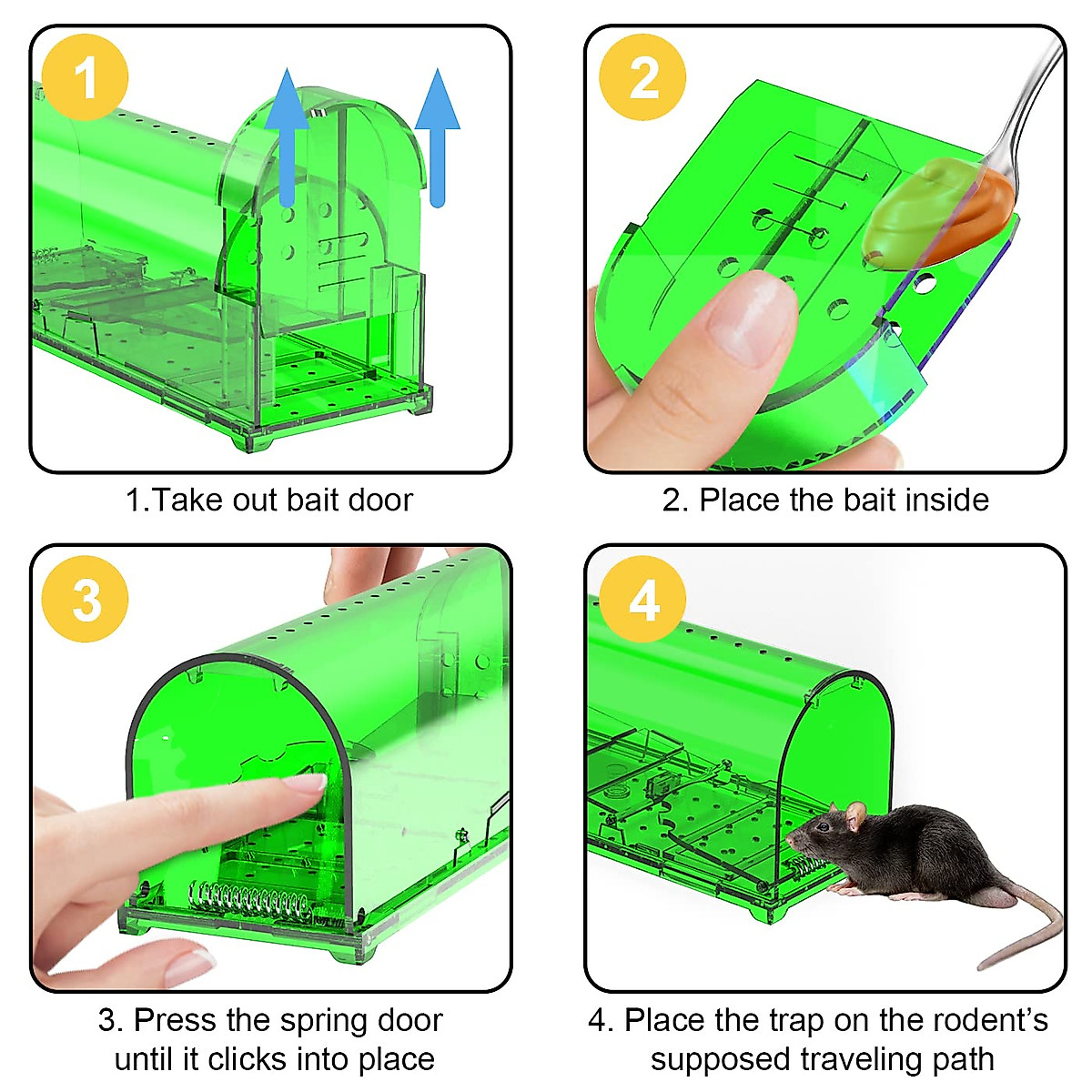 1

1.Take out bait door

2

2. Place the bait inside

3

3. Press the spring door until it clicks into place

4

4. Place the trap on the rodent's supposed traveling path