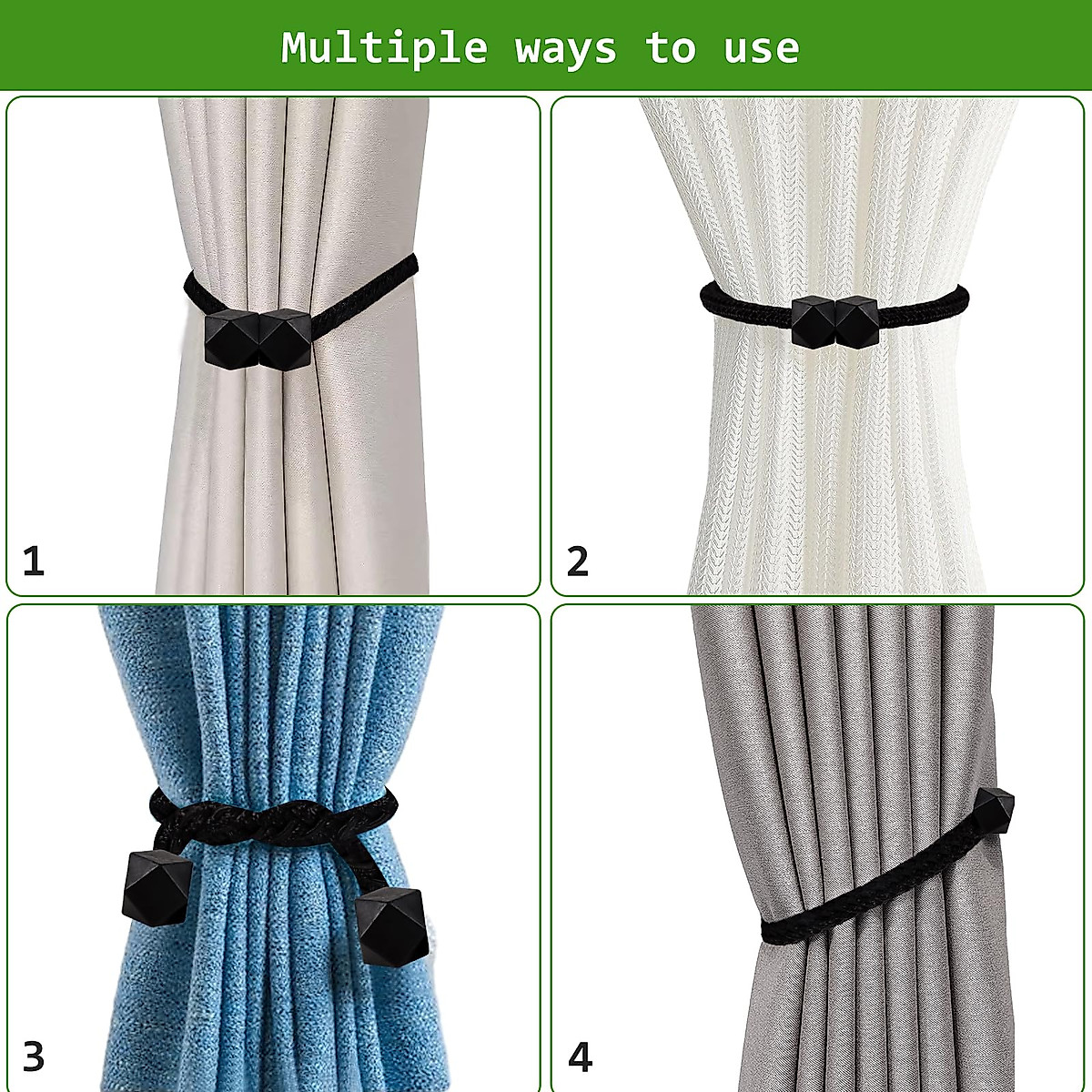 Multiple ways to use

1

2

3

4