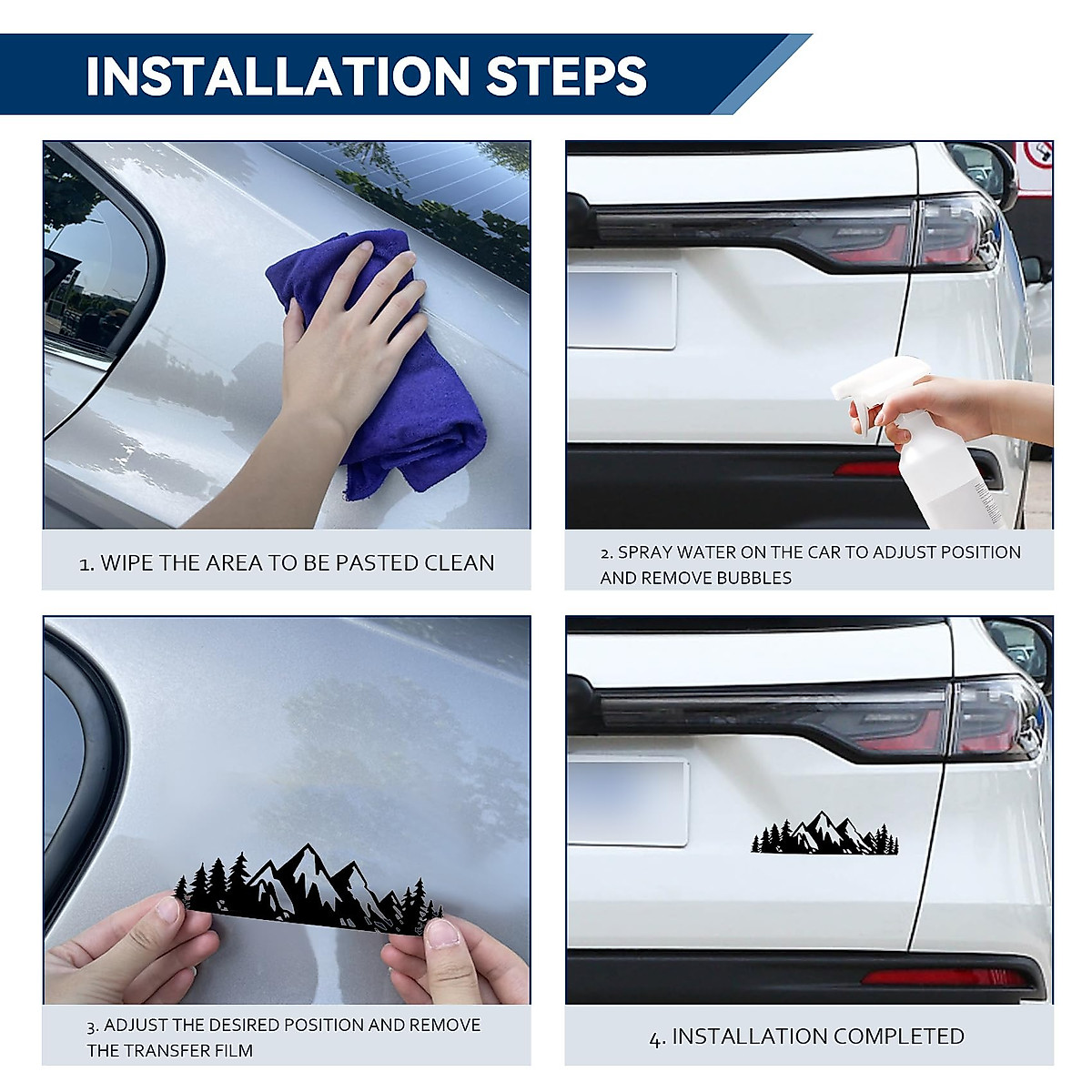 INSTALLATION STEPS

1. WIPE THE AREA TO BE PASTED CLEAN

2. SPRAY WATER ON THE CAR TO ADJUST POSITION AND REMOVE BUBBLES

3. ADJUST THE DESIRED POSITION AND REMOVE THE TRANSFER FILM

4. INSTALLATION COMPLETED