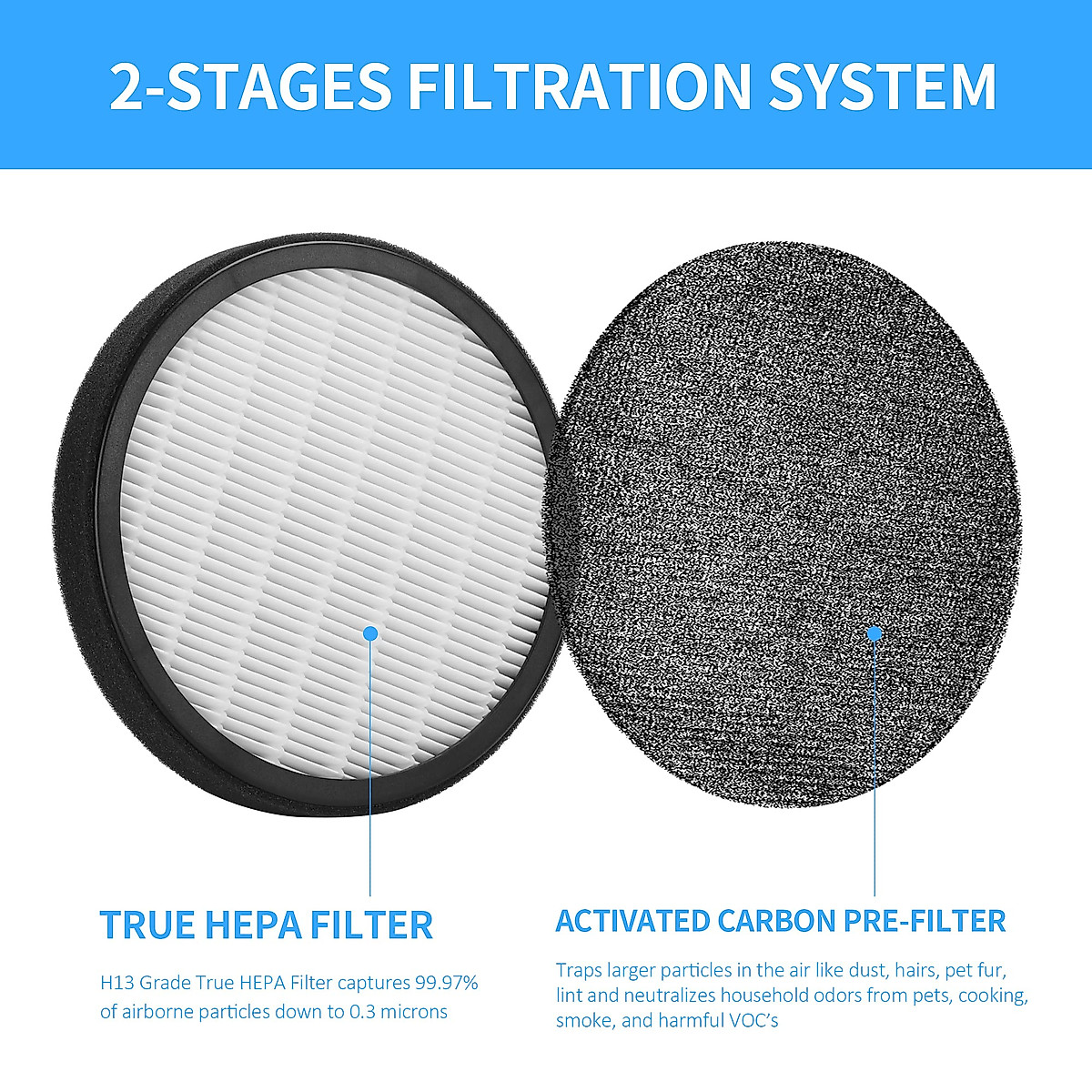 2-STAGES FILTRATION SYSTEM

TRUE HEPA FILTER

H13 Grade True HEPA Filter captures 99.97% of airborne particles down to 0.3 microns

ACTIVATED CARBON PRE-FILTER

Traps larger particles in the air like dust, hairs, pet fur, lint and neutralizes household odors from pets, cooking, smoke, and harmful VOC's