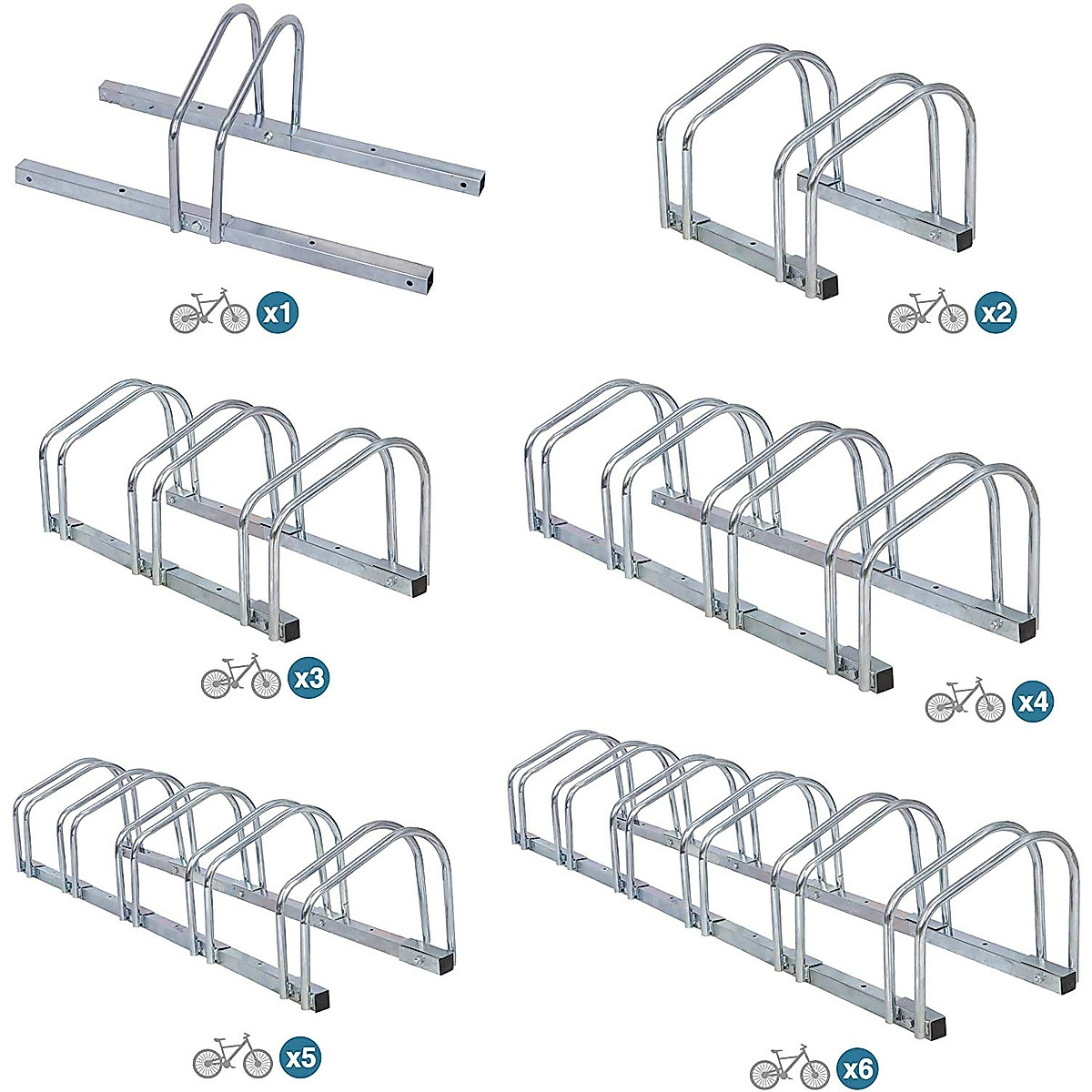 x1

x2

x3

x4

x5

x6