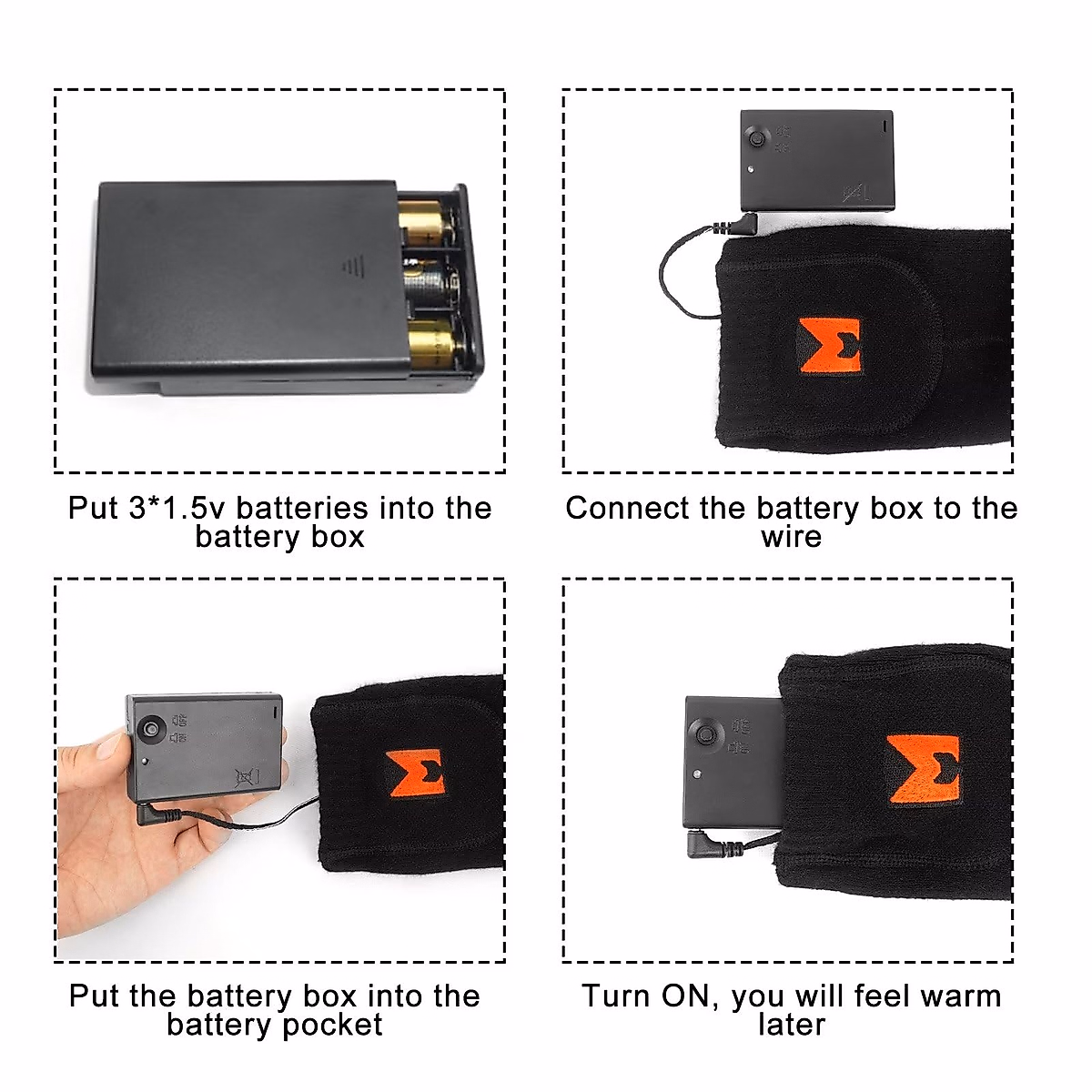 Put 3*1.5v batteries into the battery box

Connect the battery box to the wire

Put the battery box into the battery pocket

Turn ON, you will feel warm later