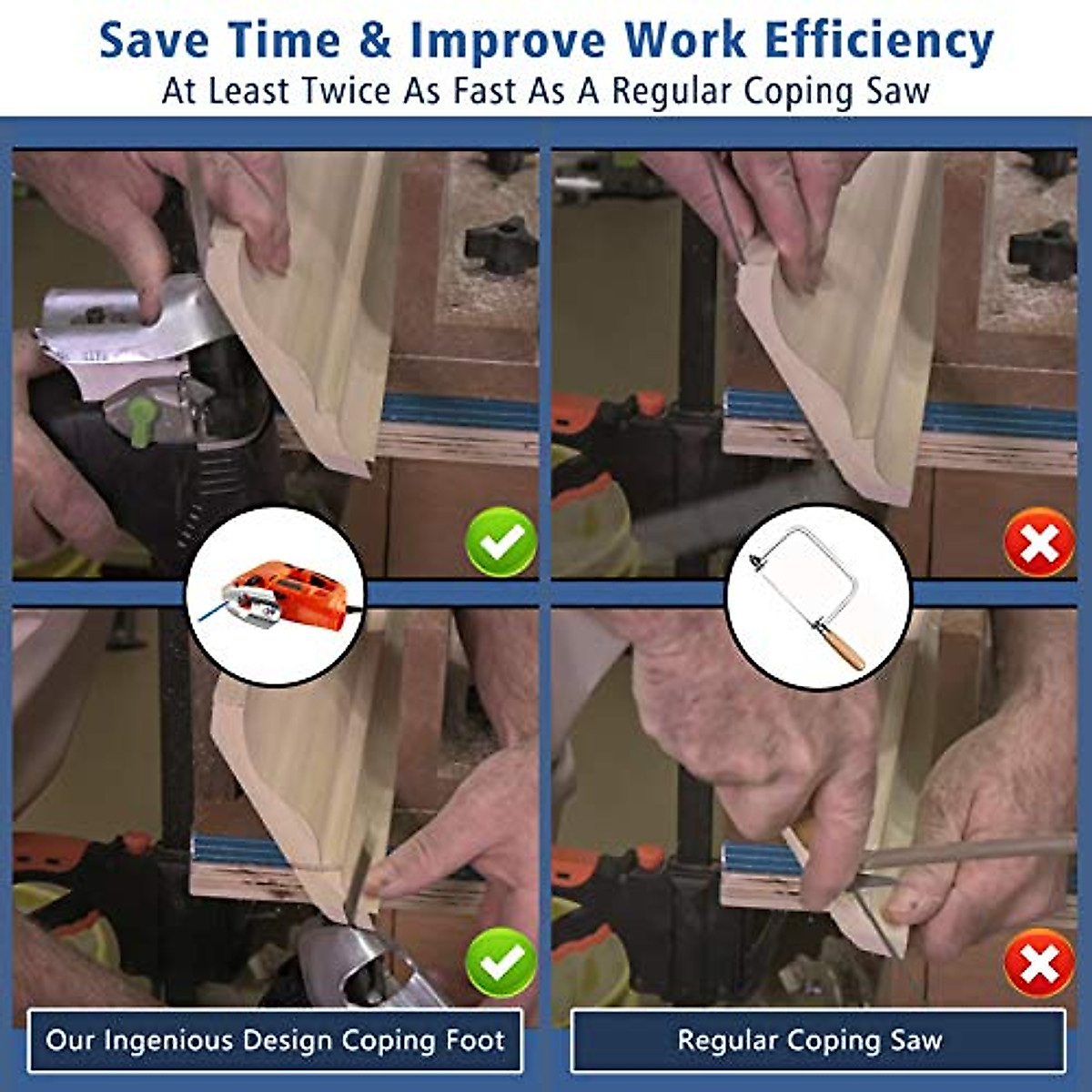 Save Time & Improve Work Efficiency
At Least Twice As Fast As A Regular Coping Saw

Our Ingenious Design Coping Foot

Regular Coping Saw