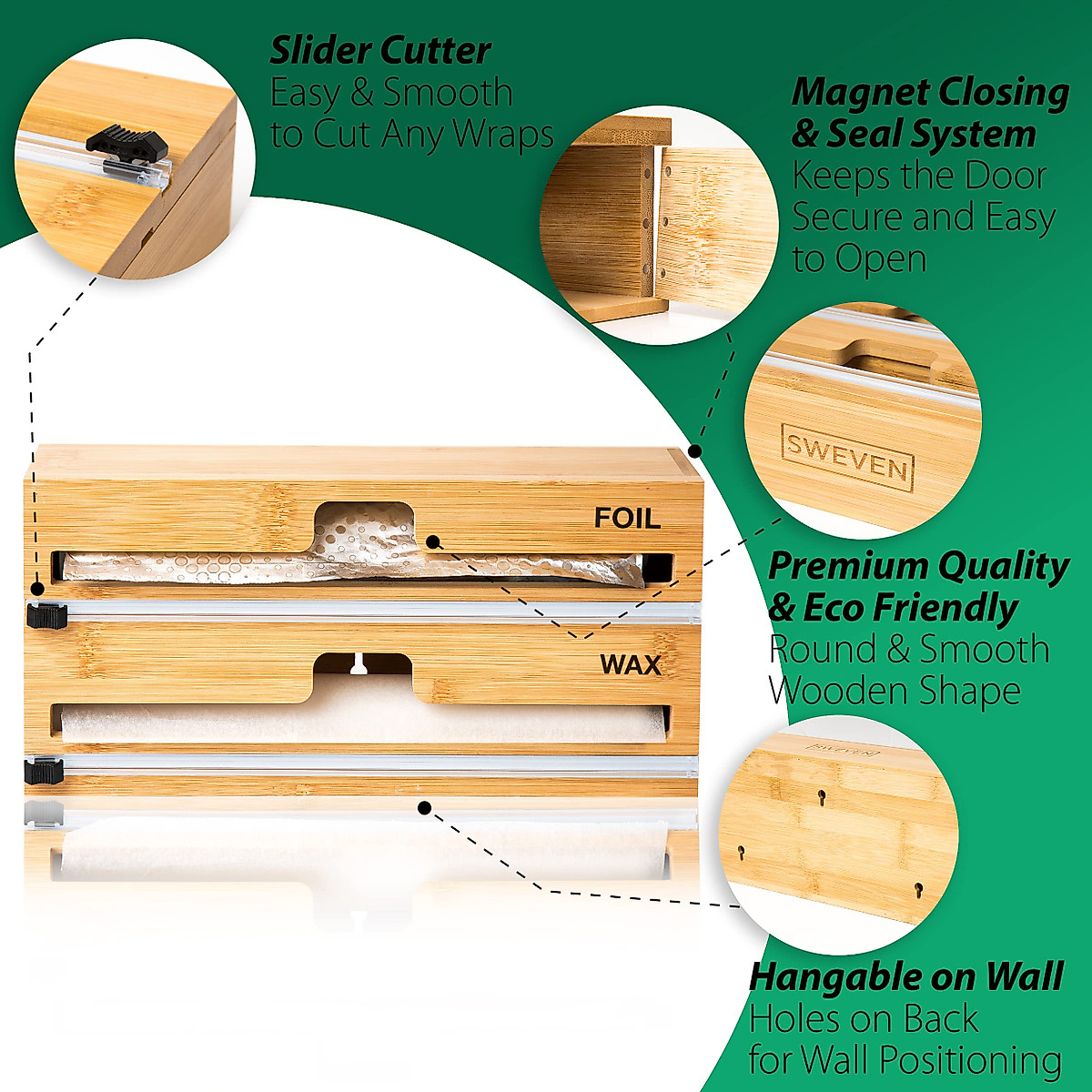 Slider Cutter
Easy & Smooth to Cut Any Wraps

Magnet Closing & Seal System
Keeps the Door Secure and Easy to Open

SWEVEN

FOIL

WAX

Premium Quality & Eco Friendly
Round & Smooth Wooden Shape

SWEVEN

Hangable on Wall
Holes on Back for Wall Positioning