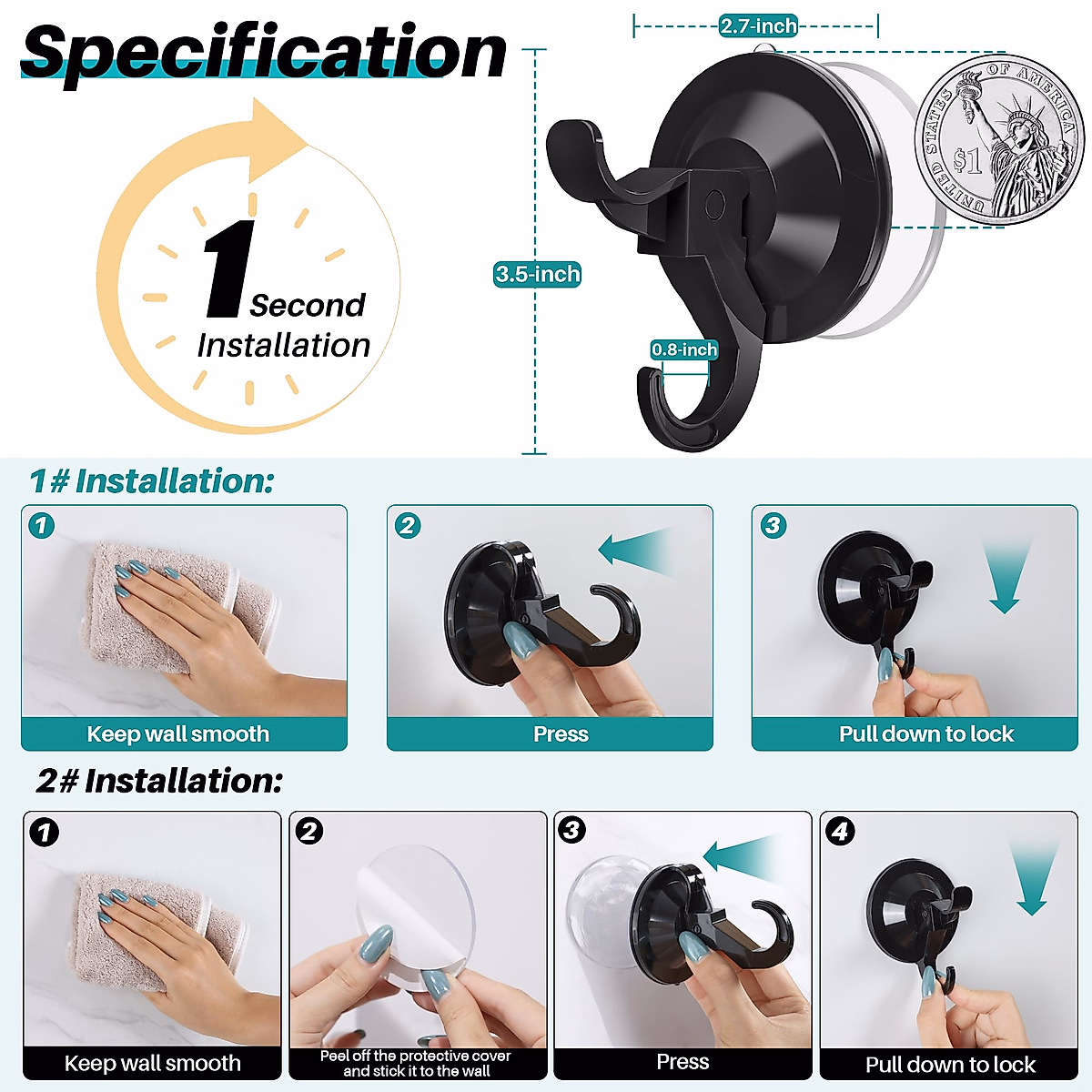 Specification

1 Second Installation

2.7-inch

3.5-inch

0.8-inch

UNITED STATES OF AMERICA
$1

1# Installation:

1
Keep wall smooth

2
Press

3
Pull down to lock

2# Installation:

1
Keep wall smooth

2
Peel off the protective cover and stick it to the wall

3
Press

4
Pull down to lock